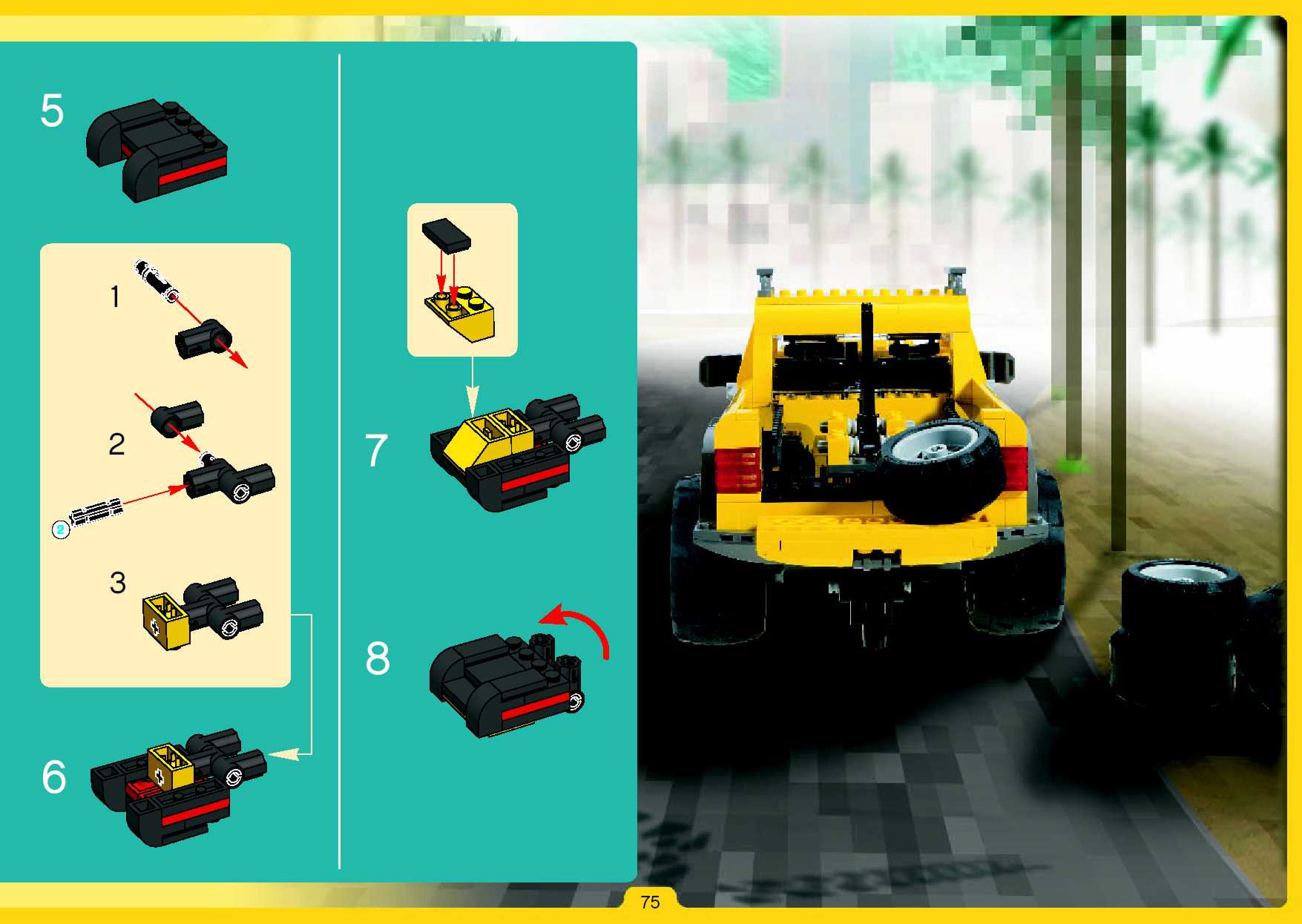 5

1

2

2

3

6

7

8

75