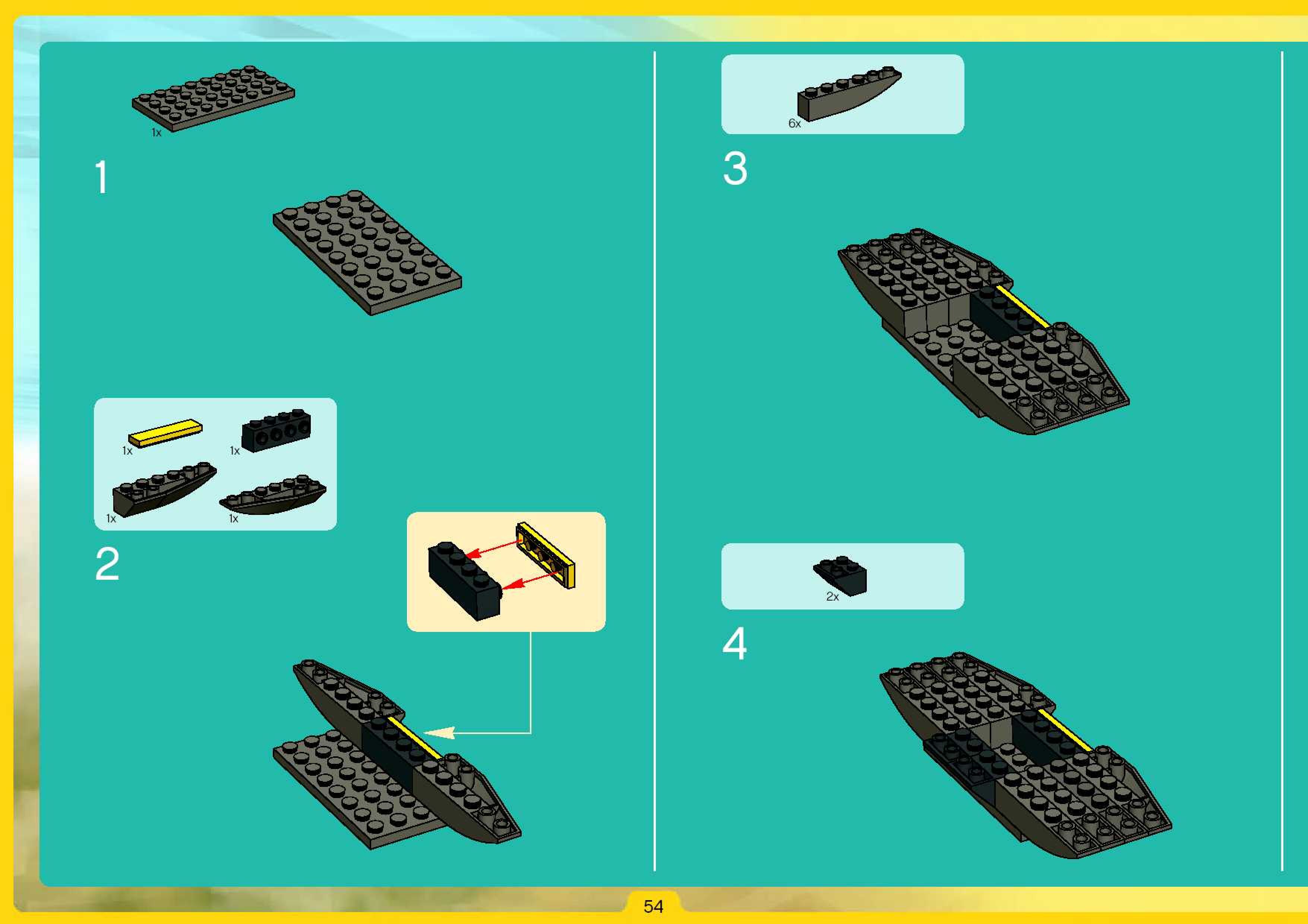 1x

1

1x

1x

1x

1x

2

6x

3

2x

4

54