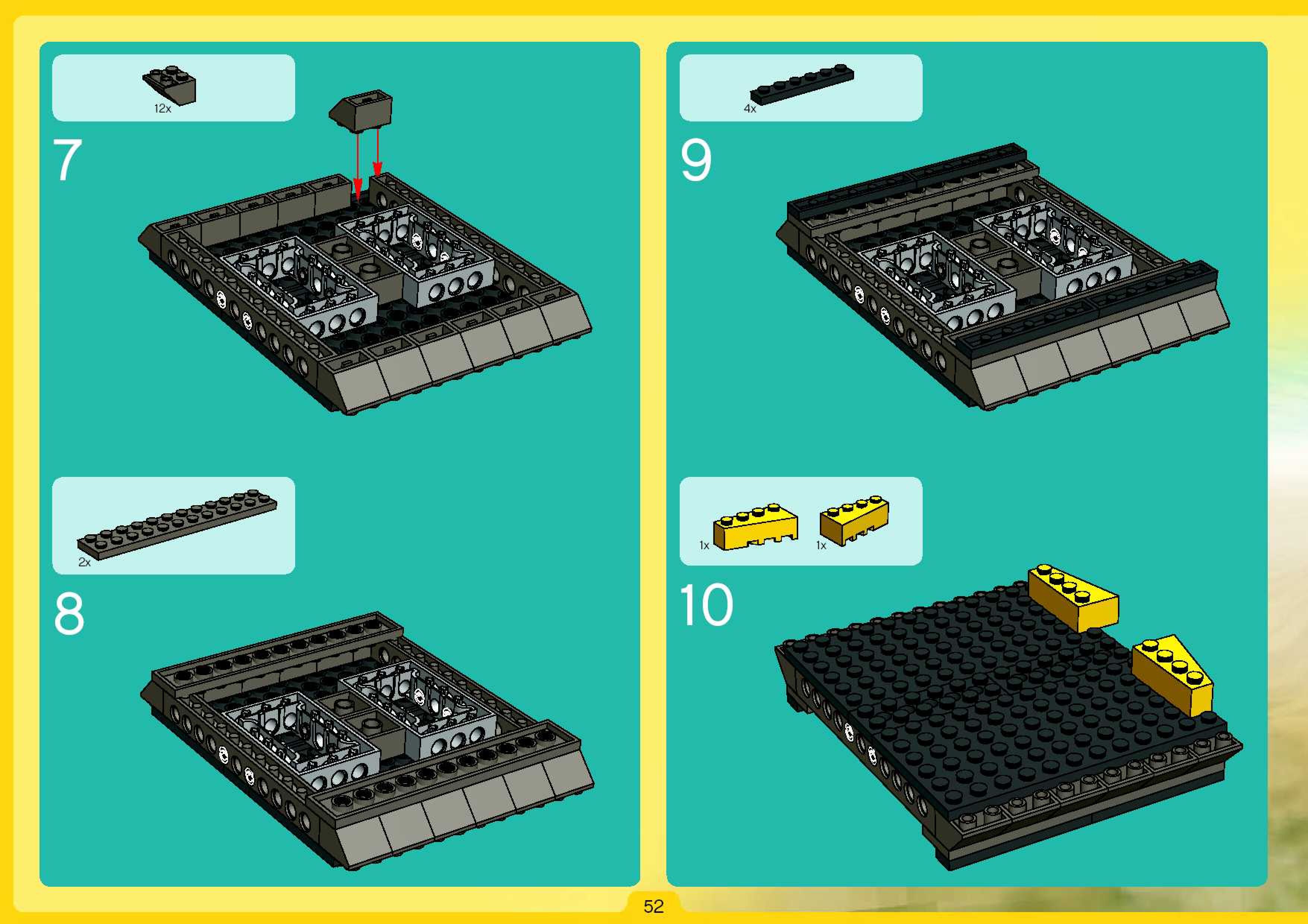 12x

7

2x

8

4x

9

1x

1x

10

52