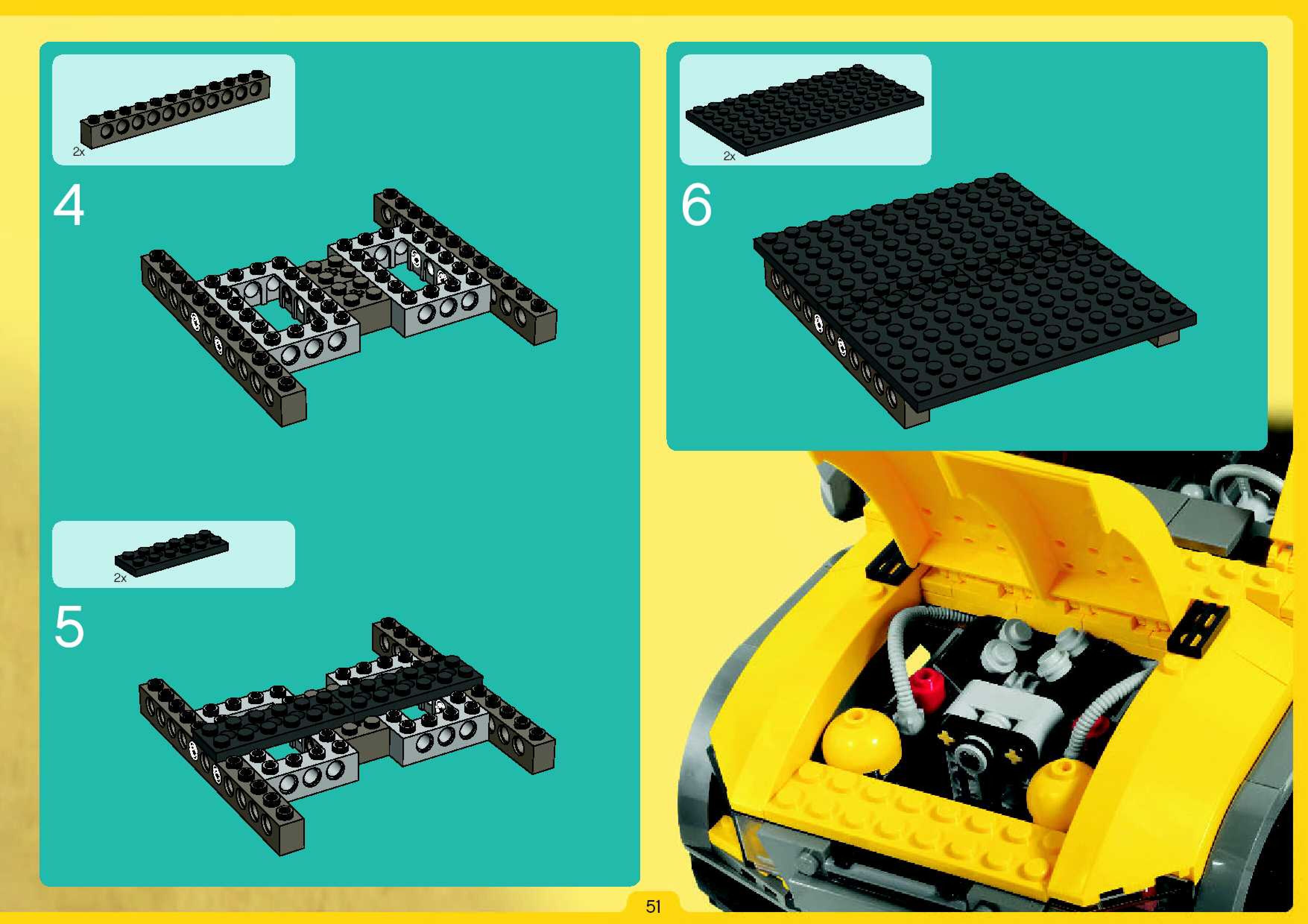 2x

4

2x

5

2x

6

51