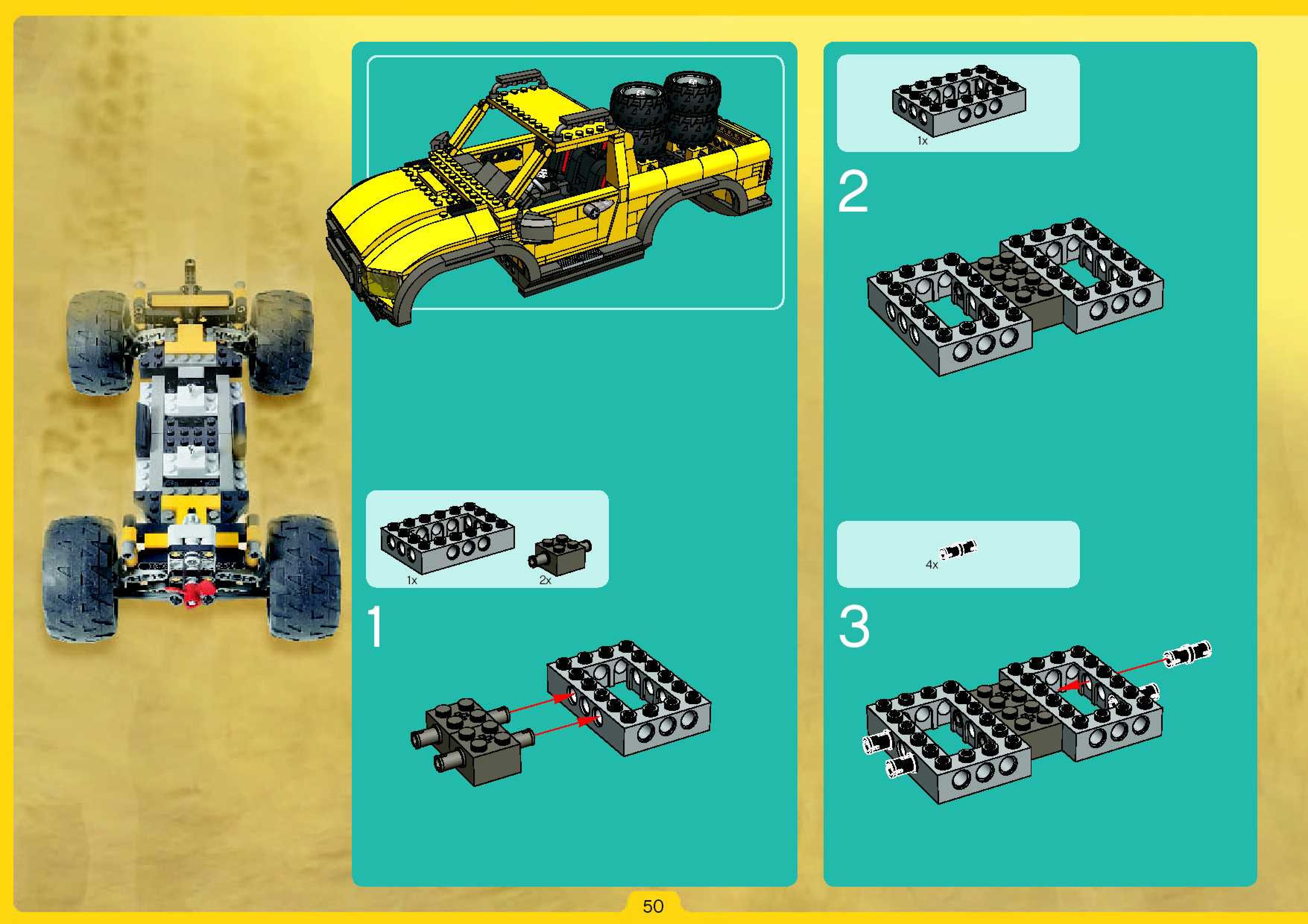 1x

2x

1

1x

2

4x

3

50