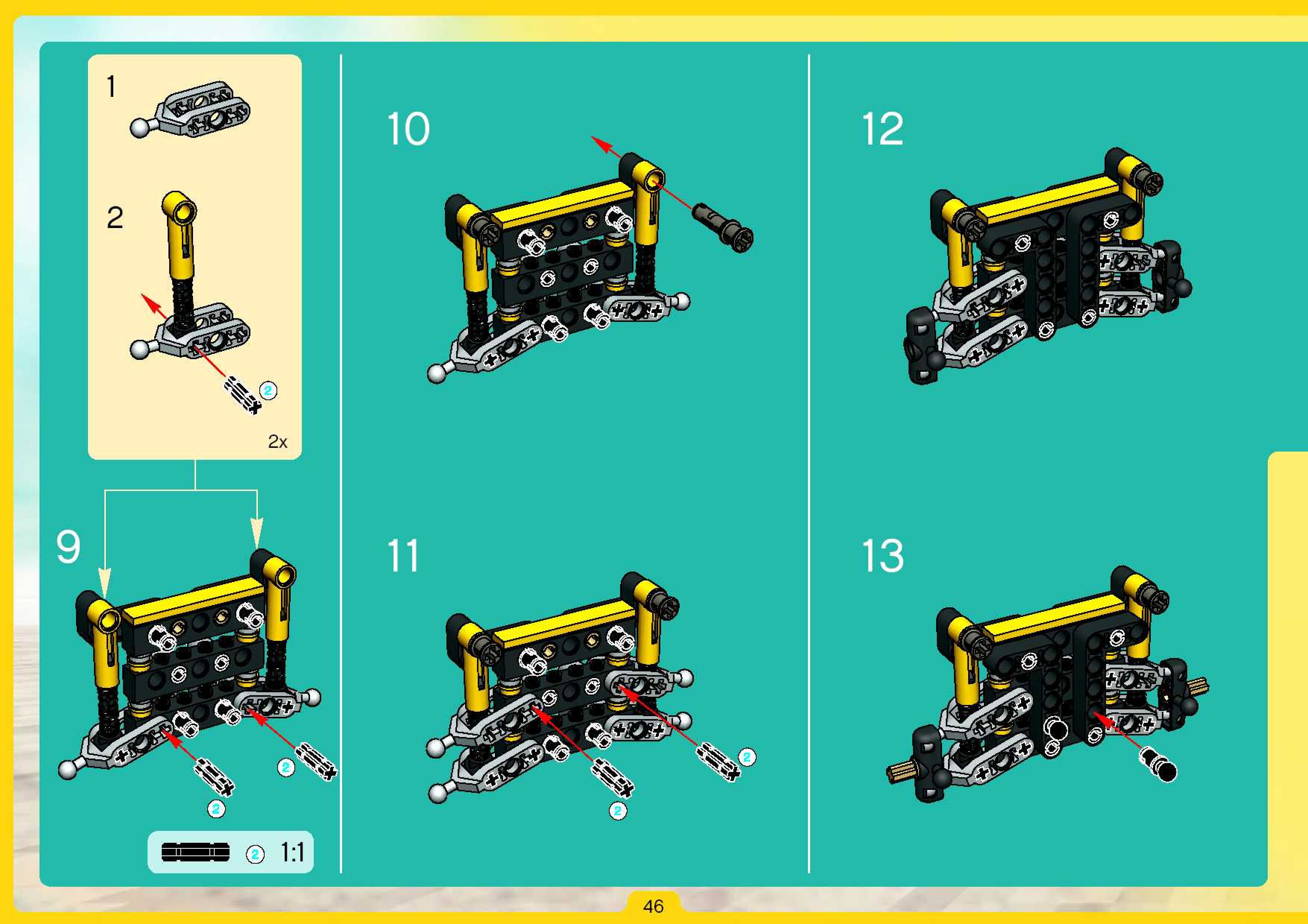 1

2

2

2x

9

2

2

2 1:1

10

11

2

2

12

13

46