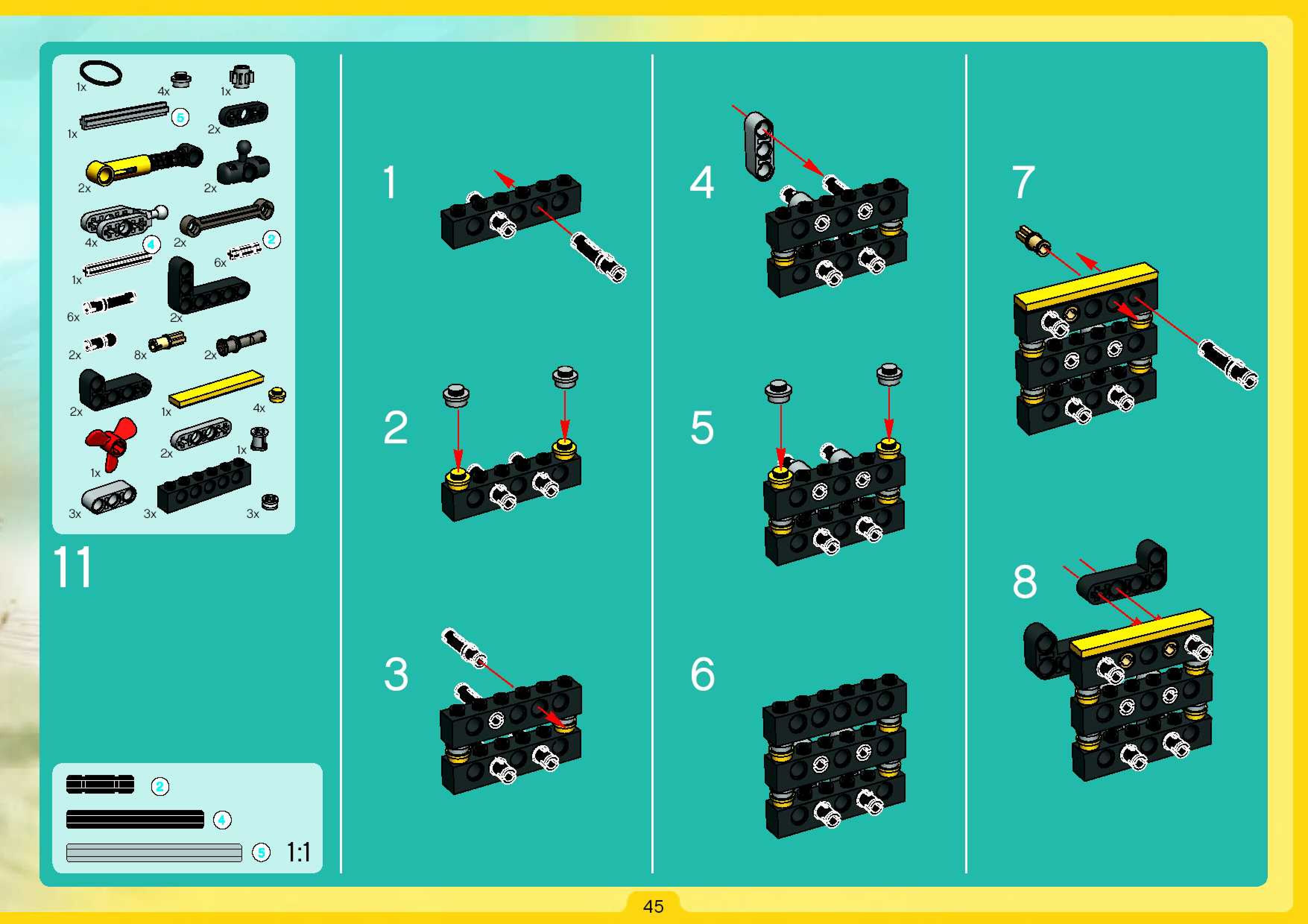 1x
4x
1x
1x
5
2x
2x
2x
4x
4
2x
2
6x
1x
6x
2x
2x
8x
2x
2x
1x
4x
1x
2x
1x
3x
3x
3x

11

2
4
5
1:1

1
2
3
4
5
6
7
8

45