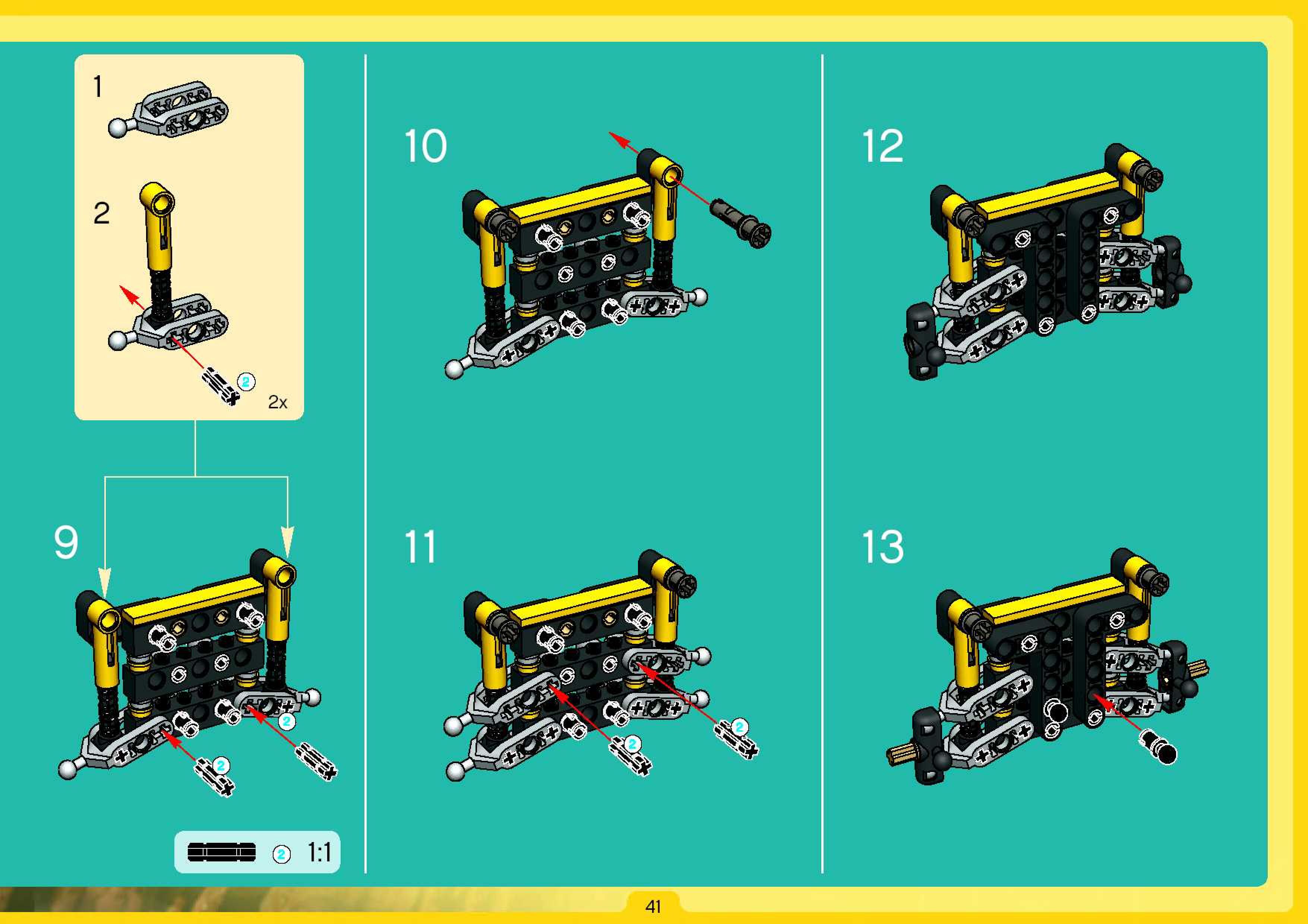 1

2

2

2x

9

2

2

2

1:1

10

11

2

2

12

13

41