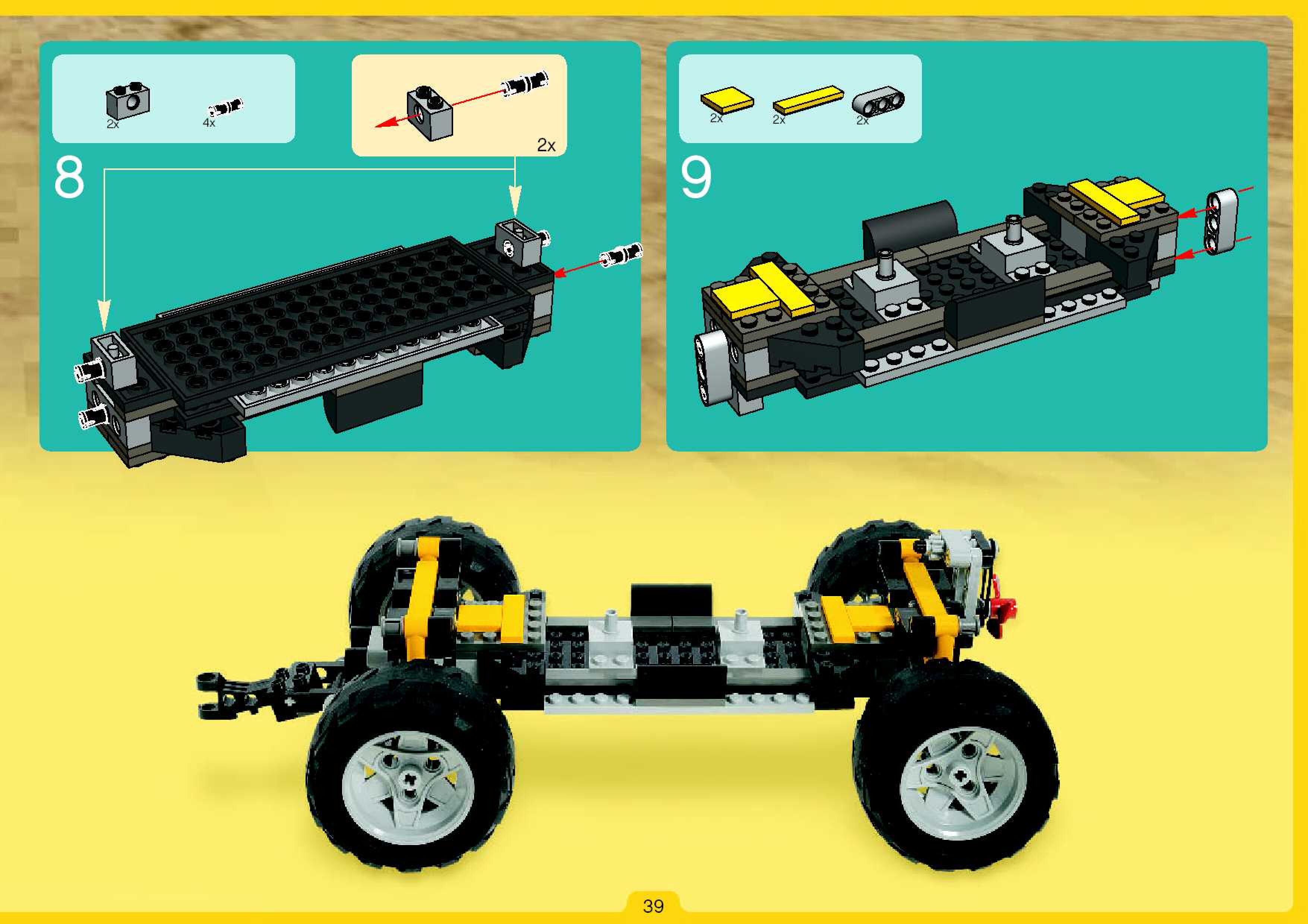 2x 4x

2x

8

2x 2x 2x

9

39