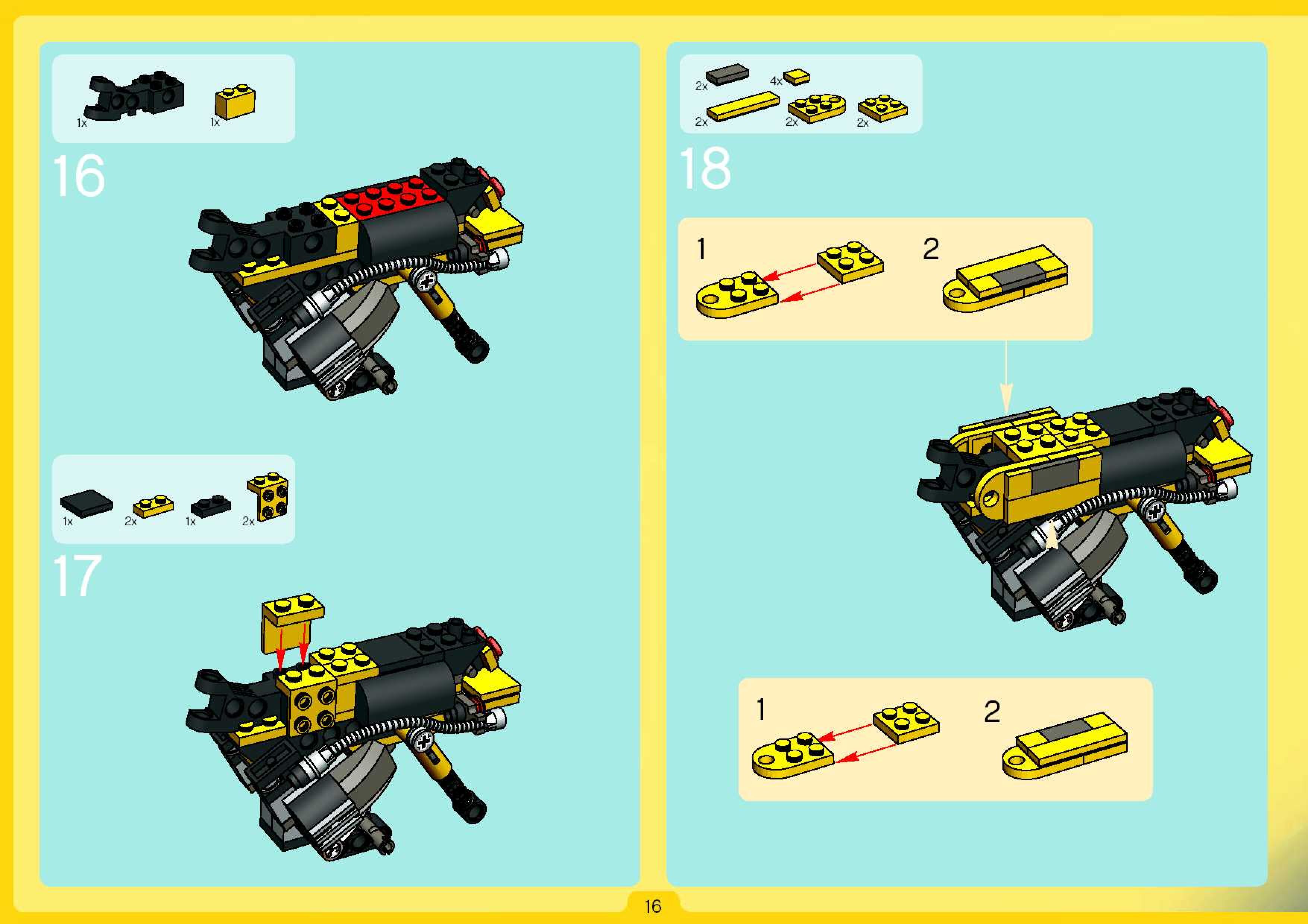 1x 1x

16

1x 2x 1x 2x

17

2x 4x
2x 2x 2x

18

1 2

1 2

16