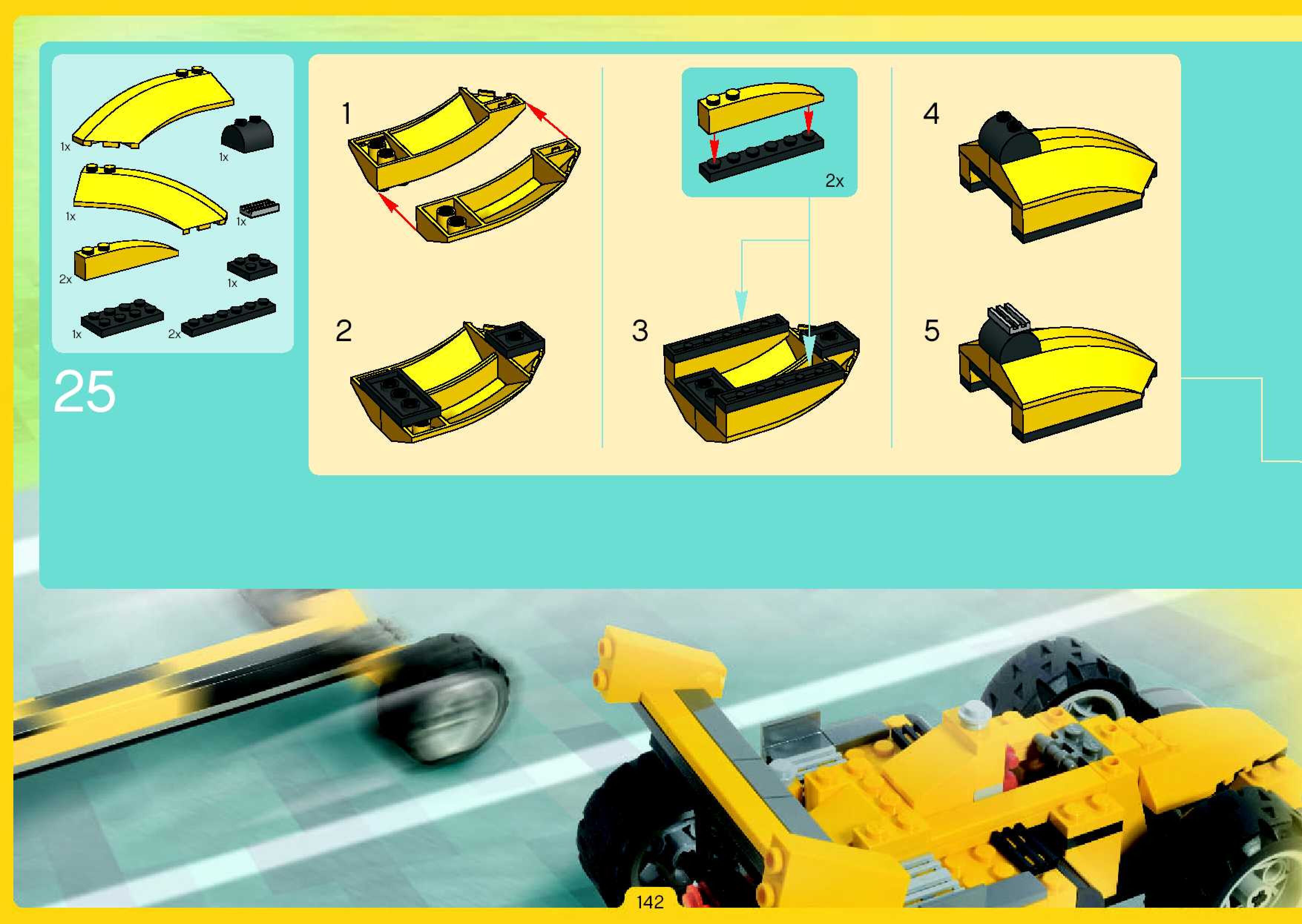 1x
1x
1x
1x
2x
1x
1x
2x
25
1
2
2x
3
4
5
142