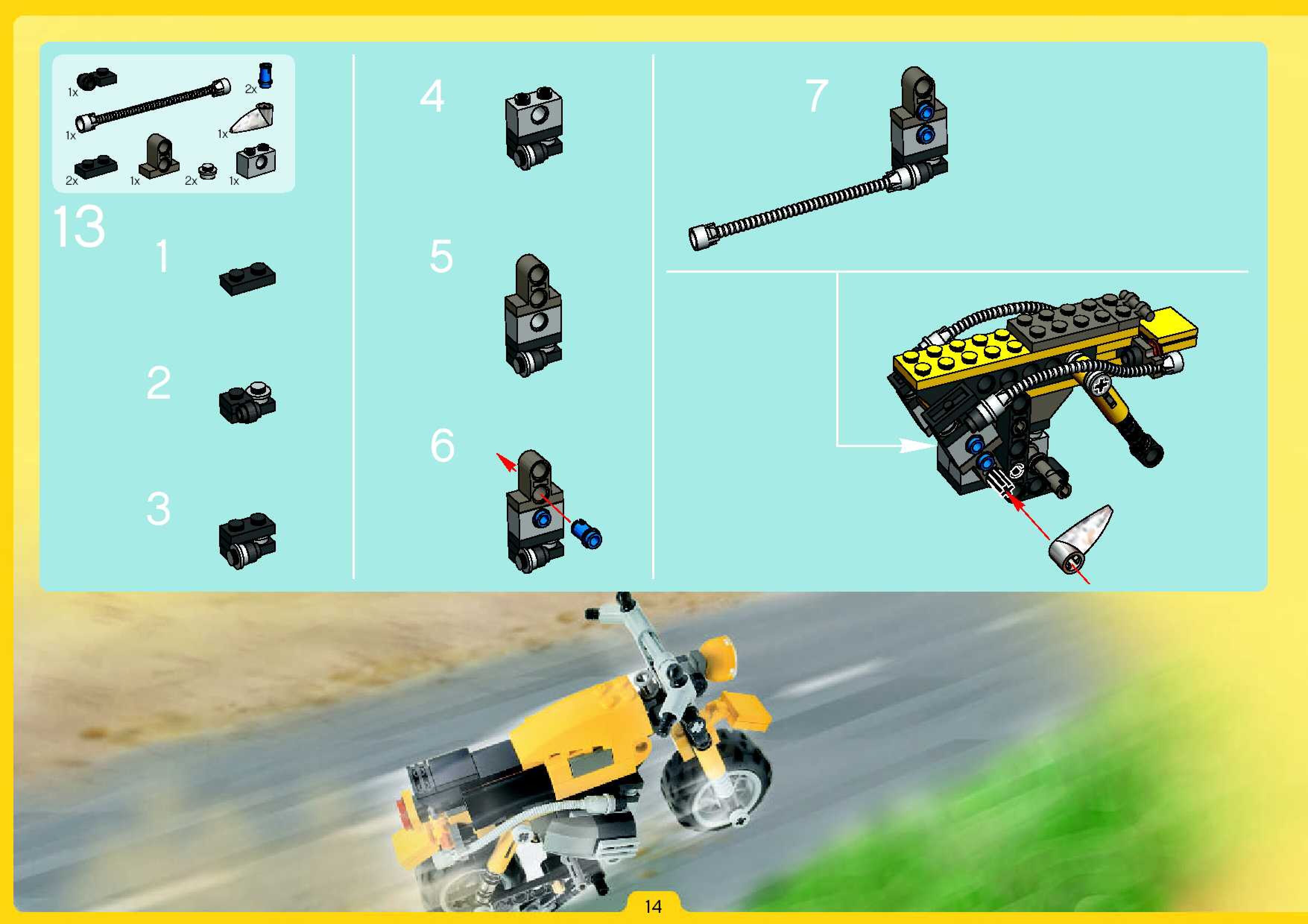 1x
2x
1x
1x
2x
1x
2x
1x

13

1

2

3

4

5

6

7

14