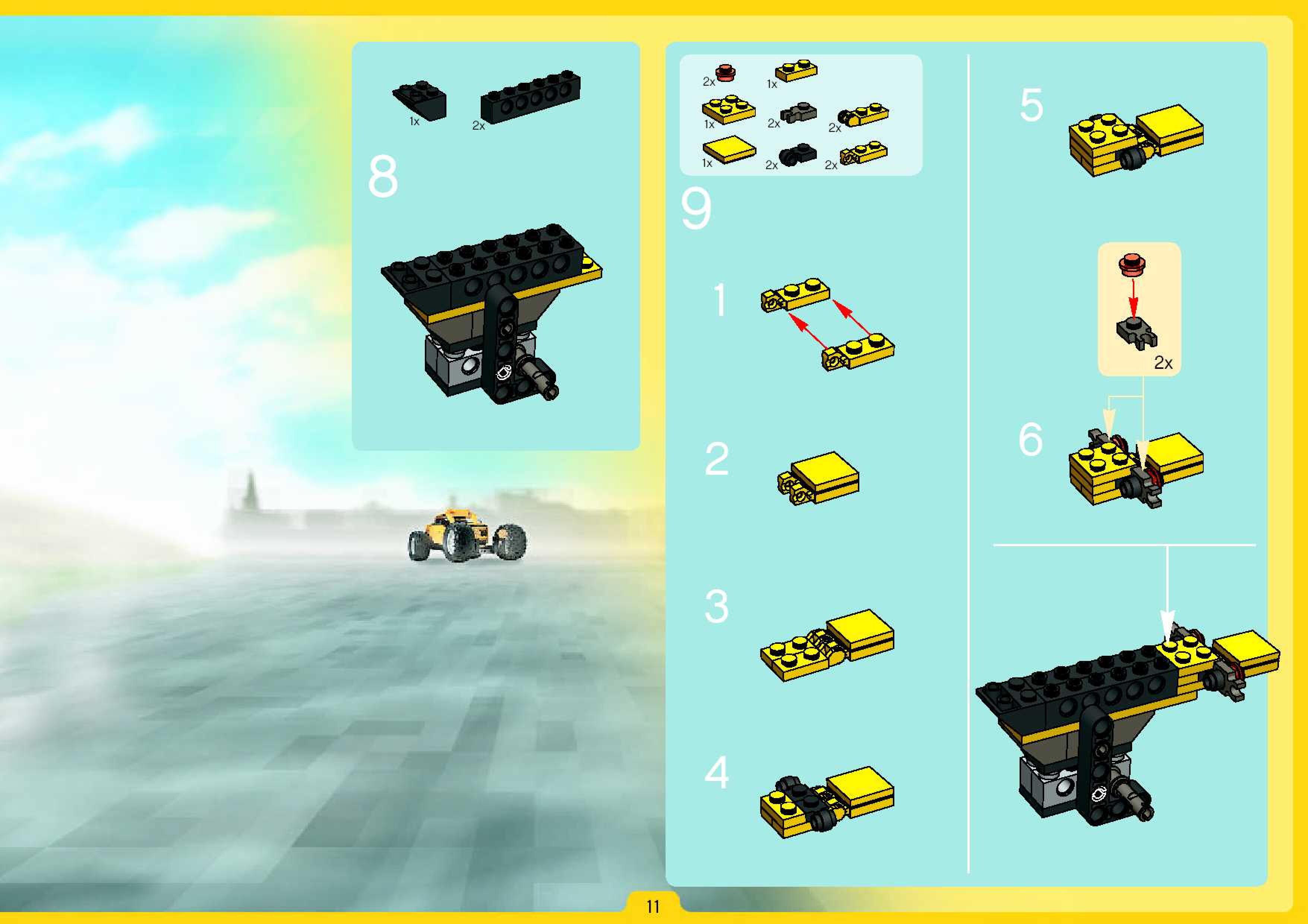 1x
2x
8

2x
1x
1x
2x
2x
1x
2x
2x
9

1
2
3
4

5

2x
6

11