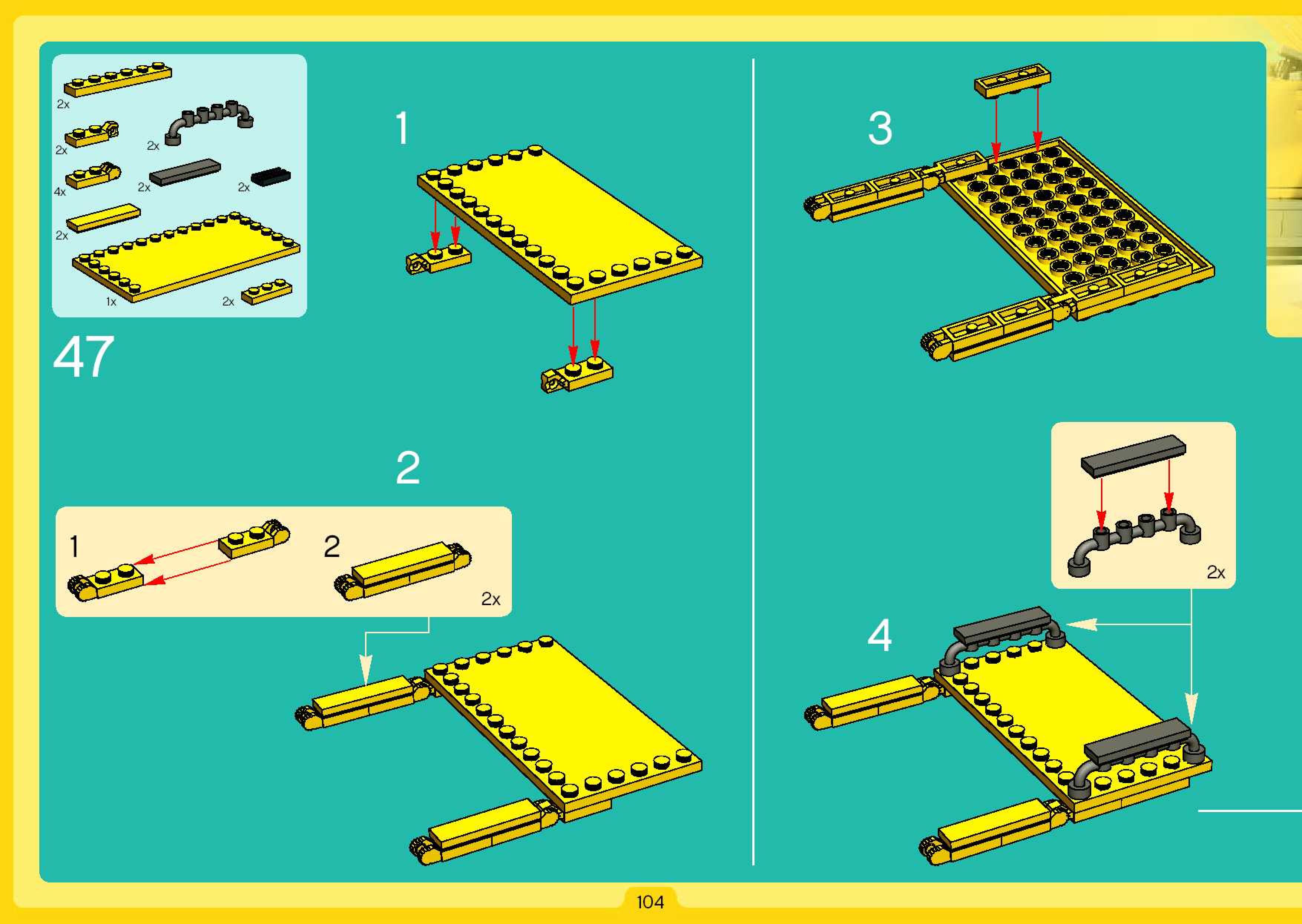 2x
2x
2x
4x
2x
2x
2x
1x
2x

47

1

2

1
2
2x

3

2x

4

104