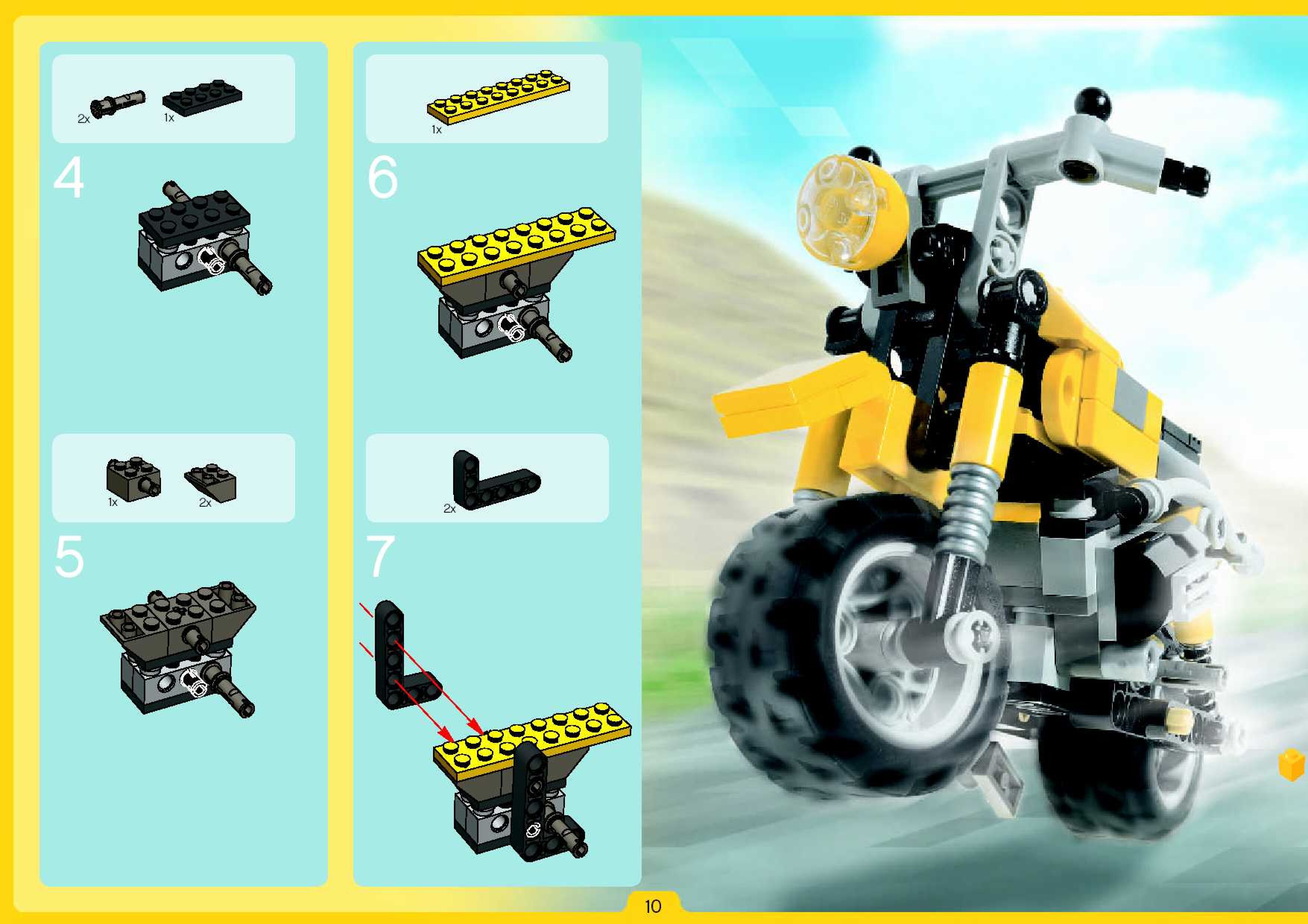 2x
1x

4

1x
2x

5

1x

6

2x

7

10