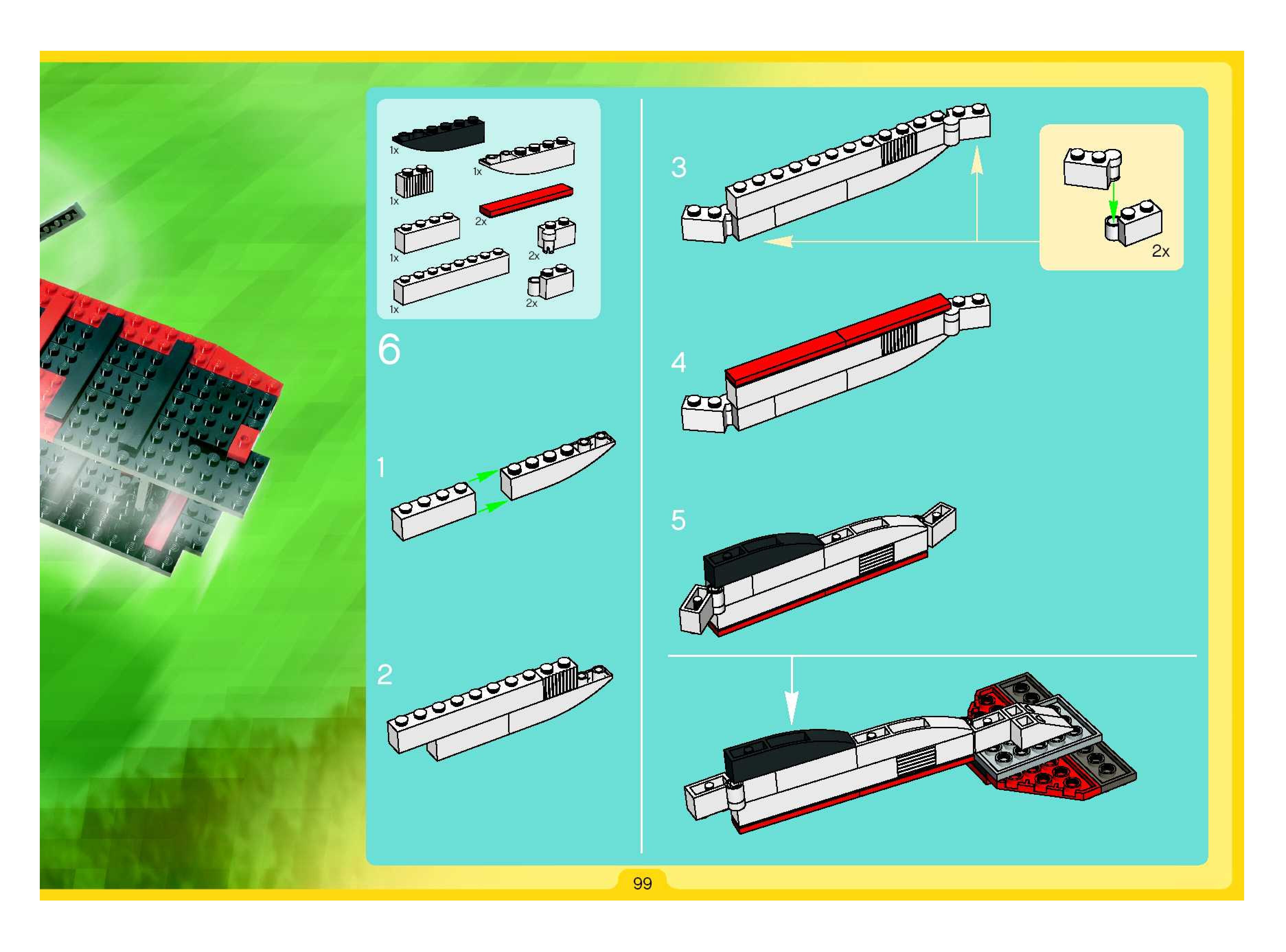 1x
1x
1x
2x
1x
2x
1x
2x

6

1

2

3

2x

4

5

99