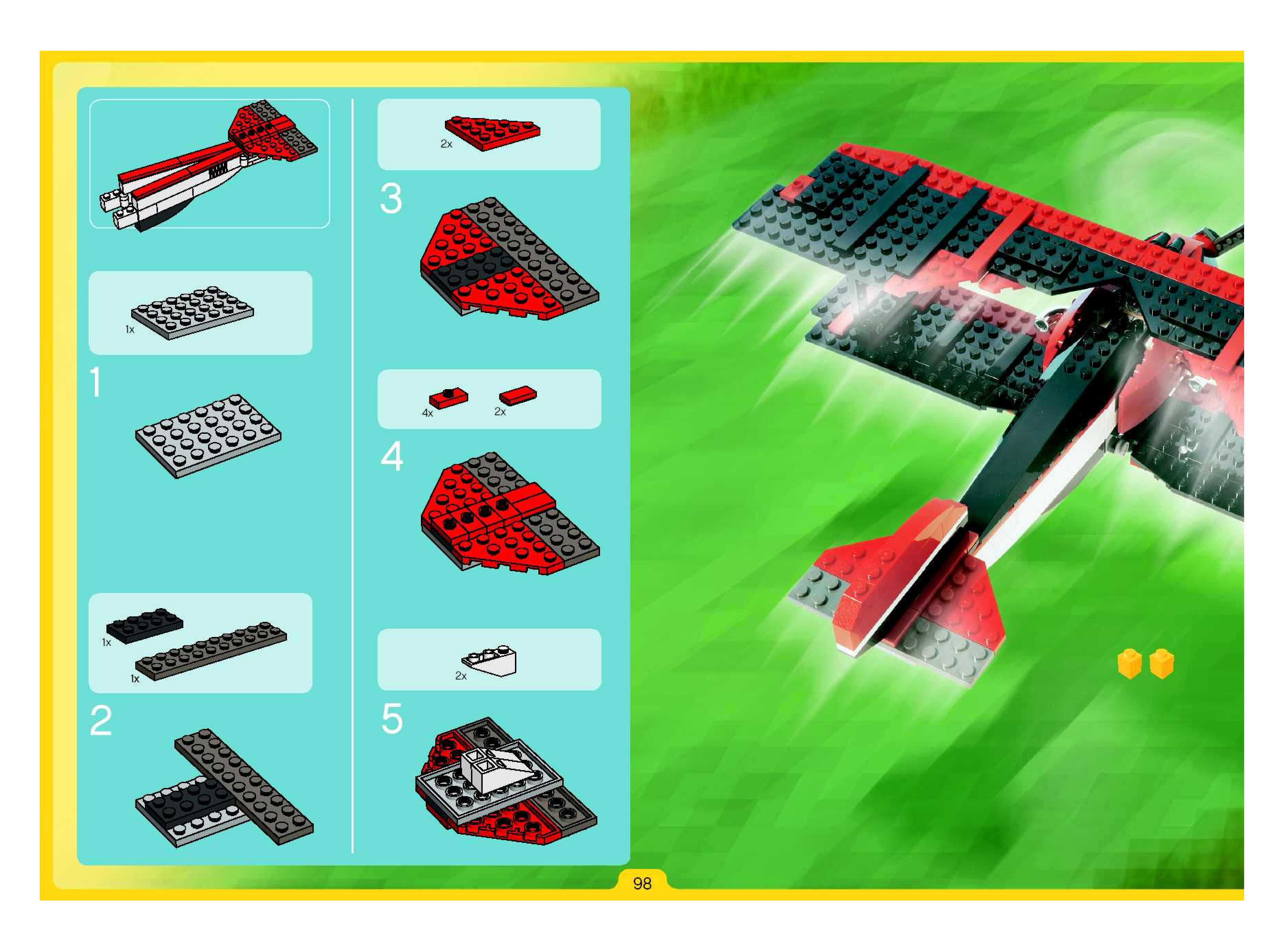 1x

1

1x

1x

2

2x

3

4x

2x

4

2x

5

98