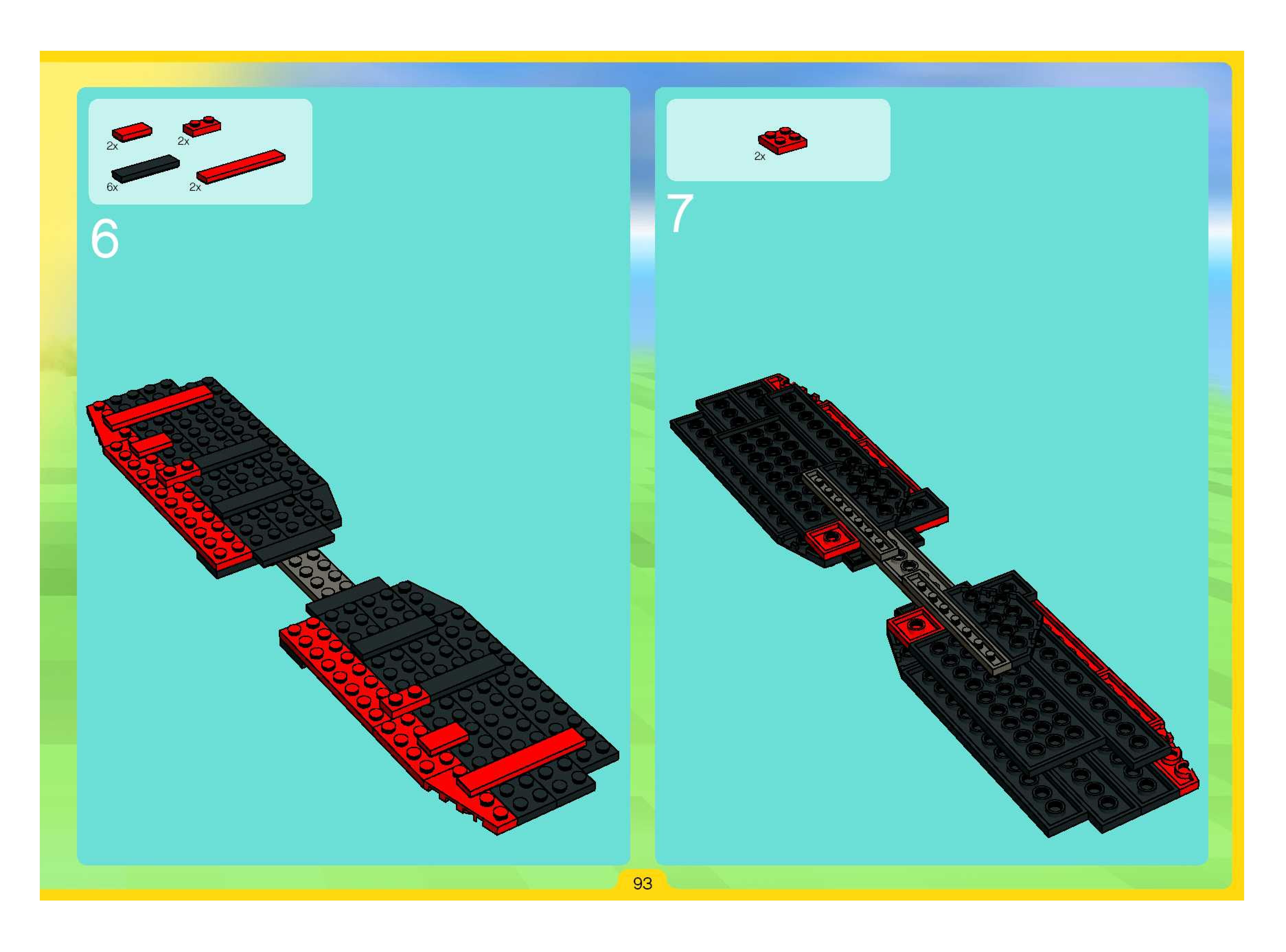 2x
2x
6x
2x
6

2x
7

93