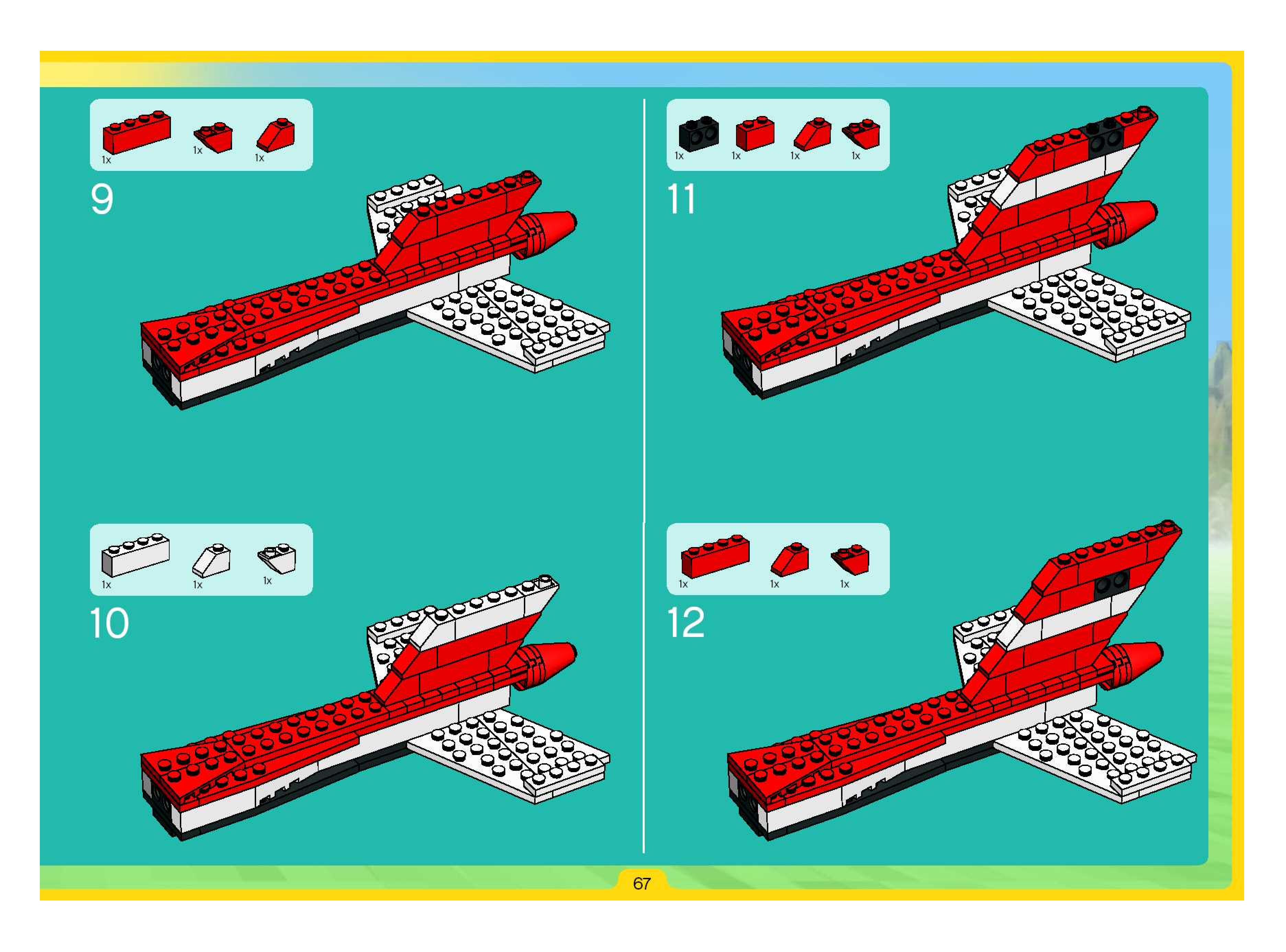 1x 1x 1x

9

1x 1x 1x

10

1x 1x 1x 1x

11

1x 1x 1x

12

67