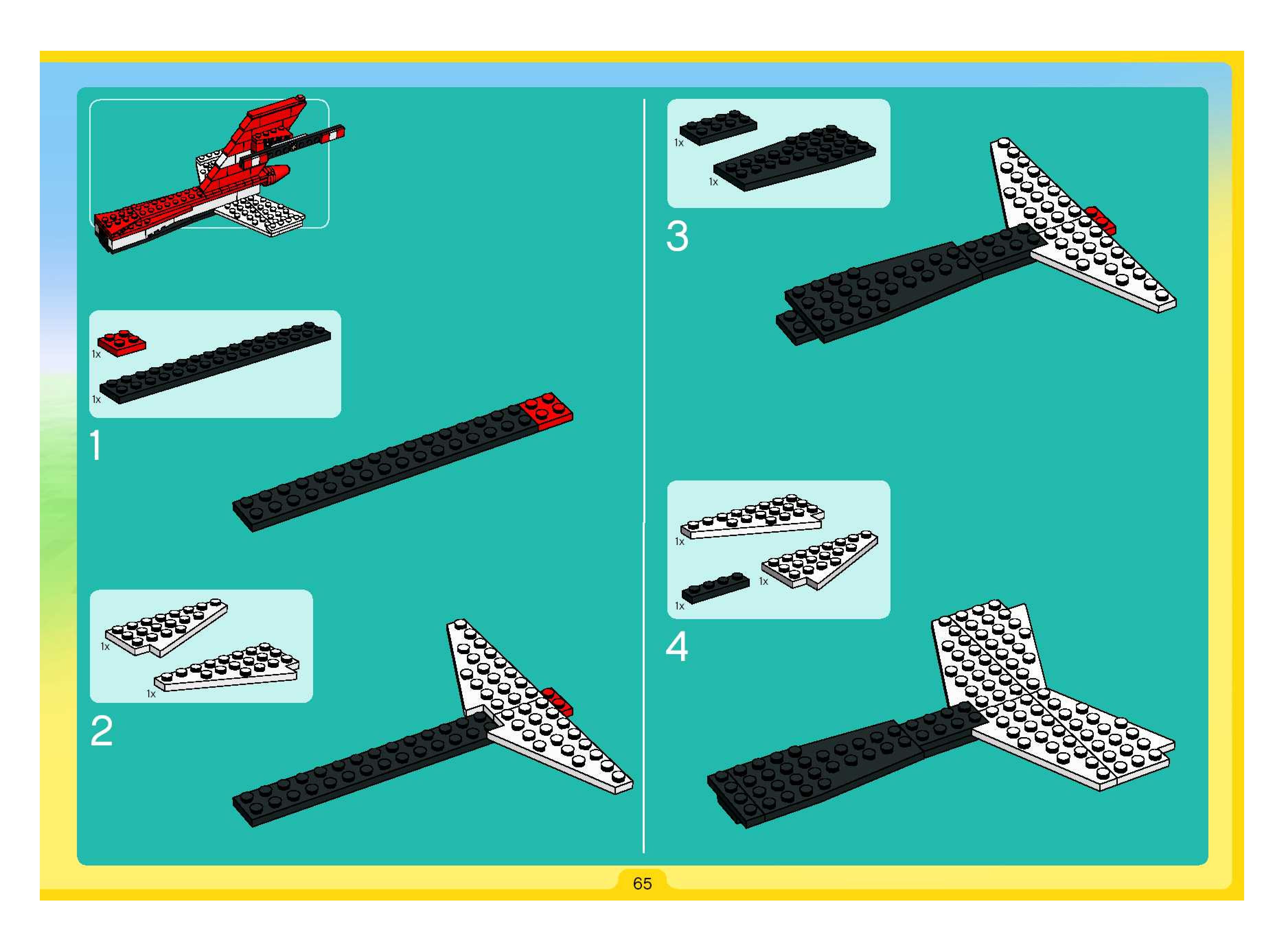 1x
1x
1

1x
1x
2

1x
1x
3

1x
1x
1x
4

65