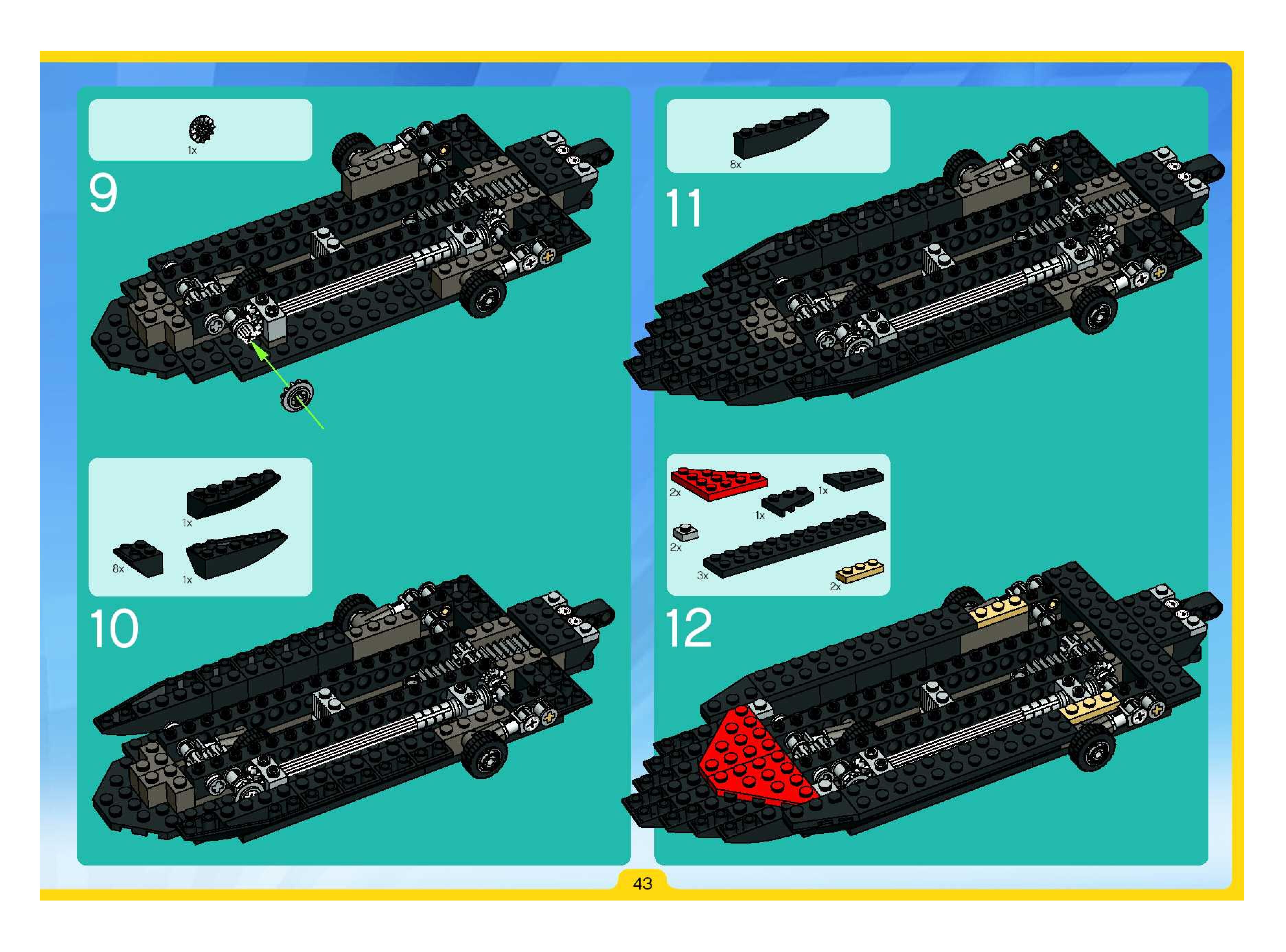 1x

9

1x

8x

1x

10

8x

11

2x

1x

1x

2x

3x

2x

12

43