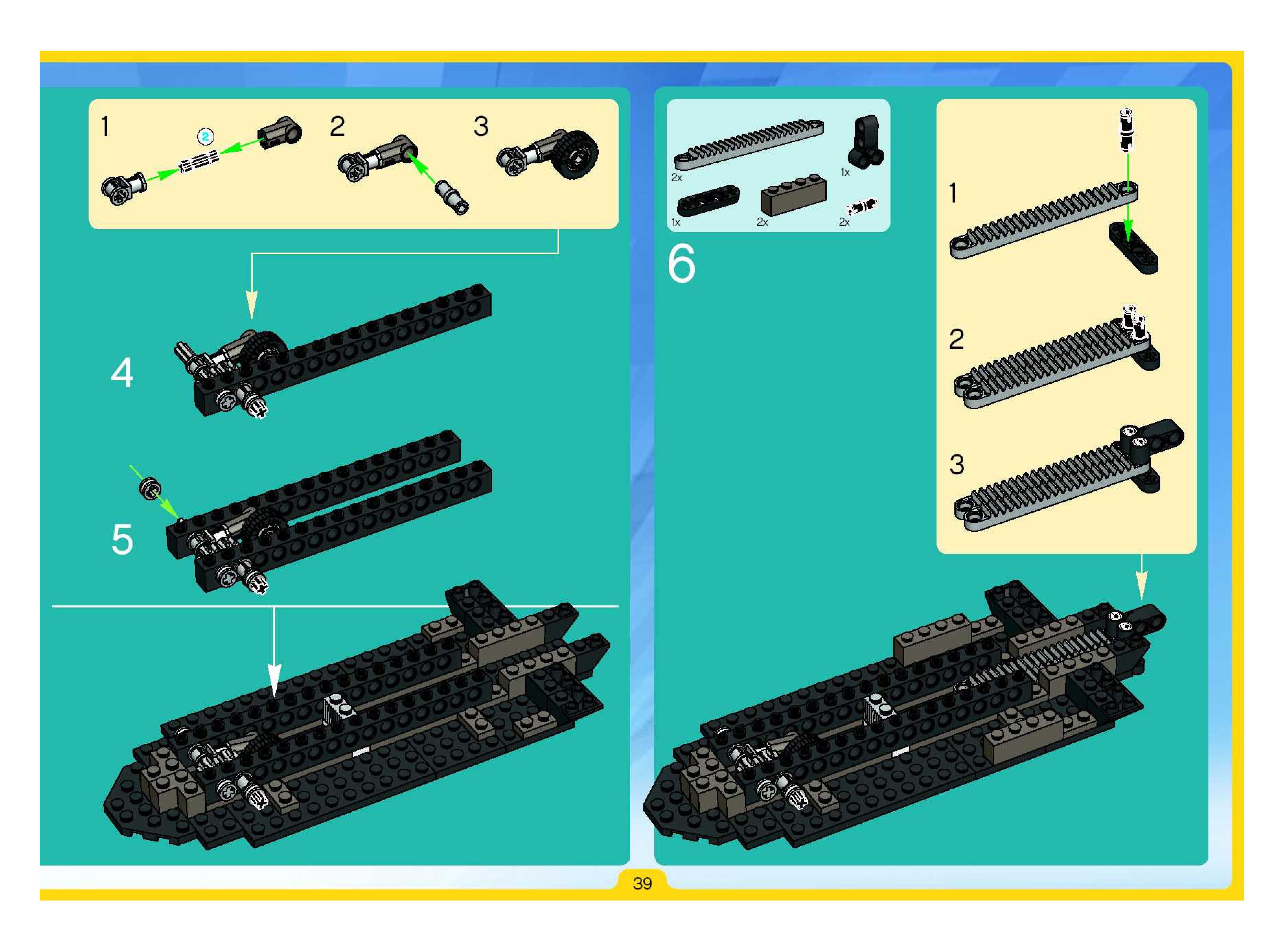 1

2

2

3

4

5

2x

1x

1x

2x

2x

6

1

2

3

39