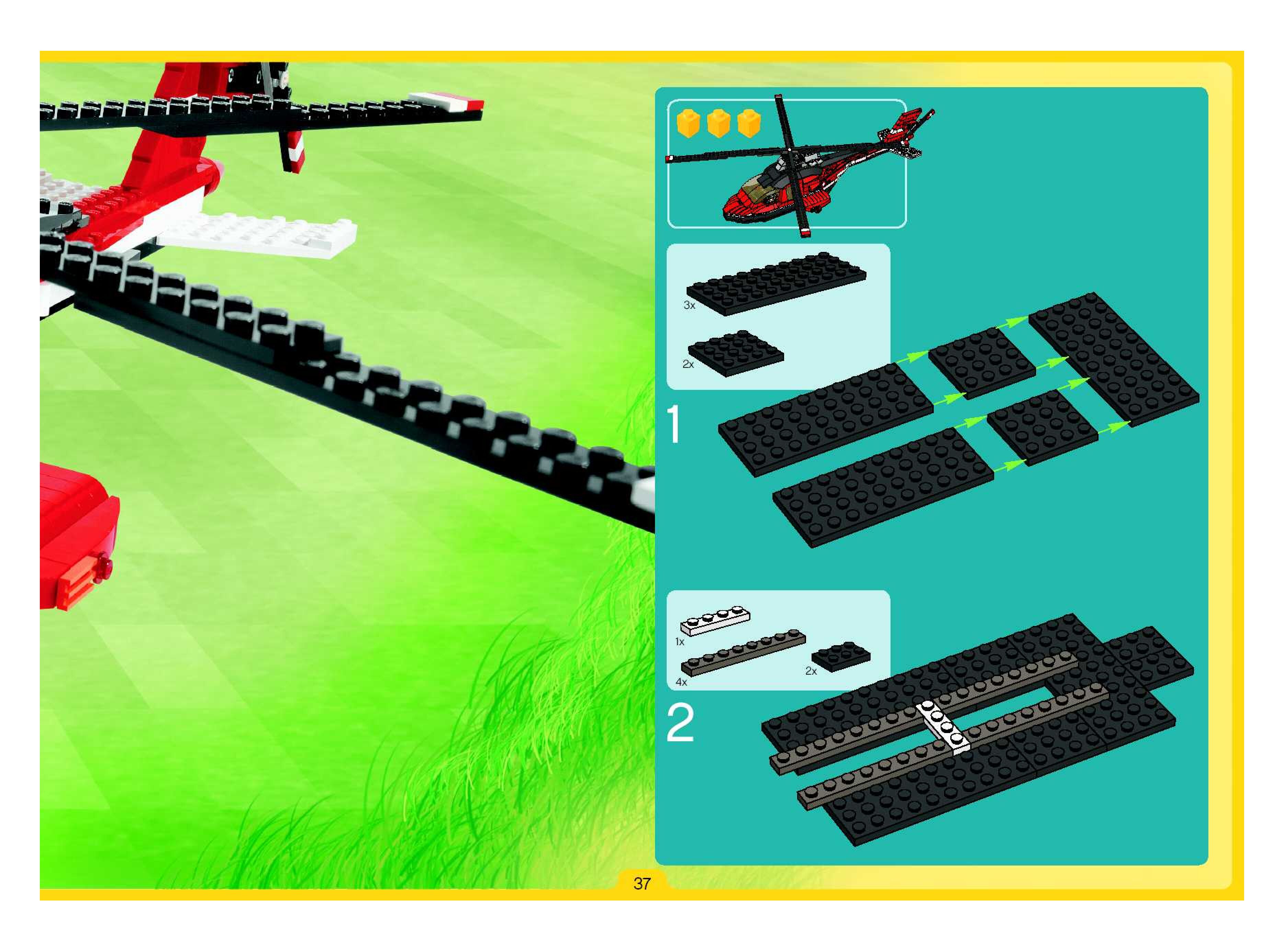 3x

2x

1

1x

4x

2x

2

37