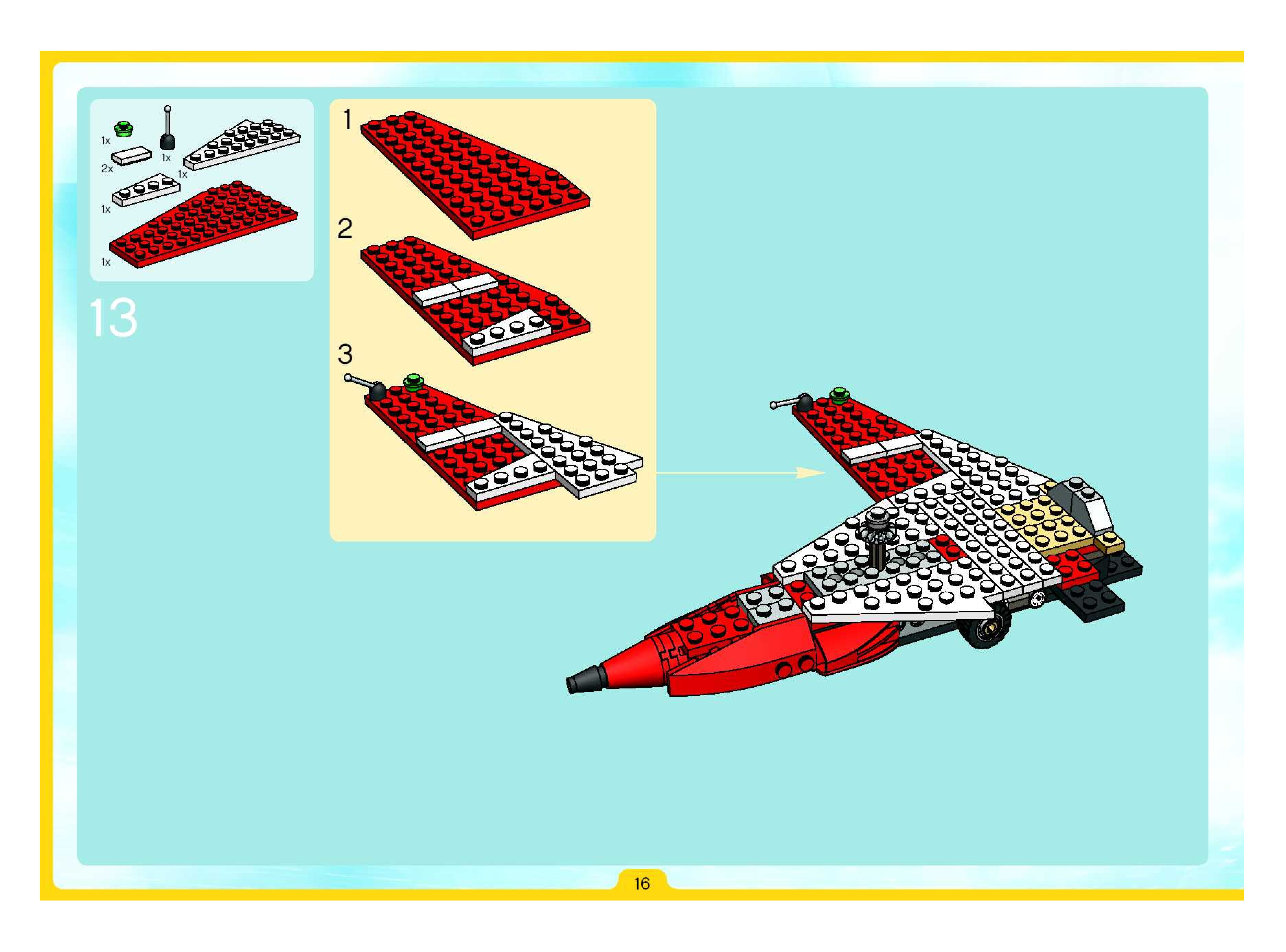 1x
1x
2x
1x
1x
1x

13

1

2

3

16