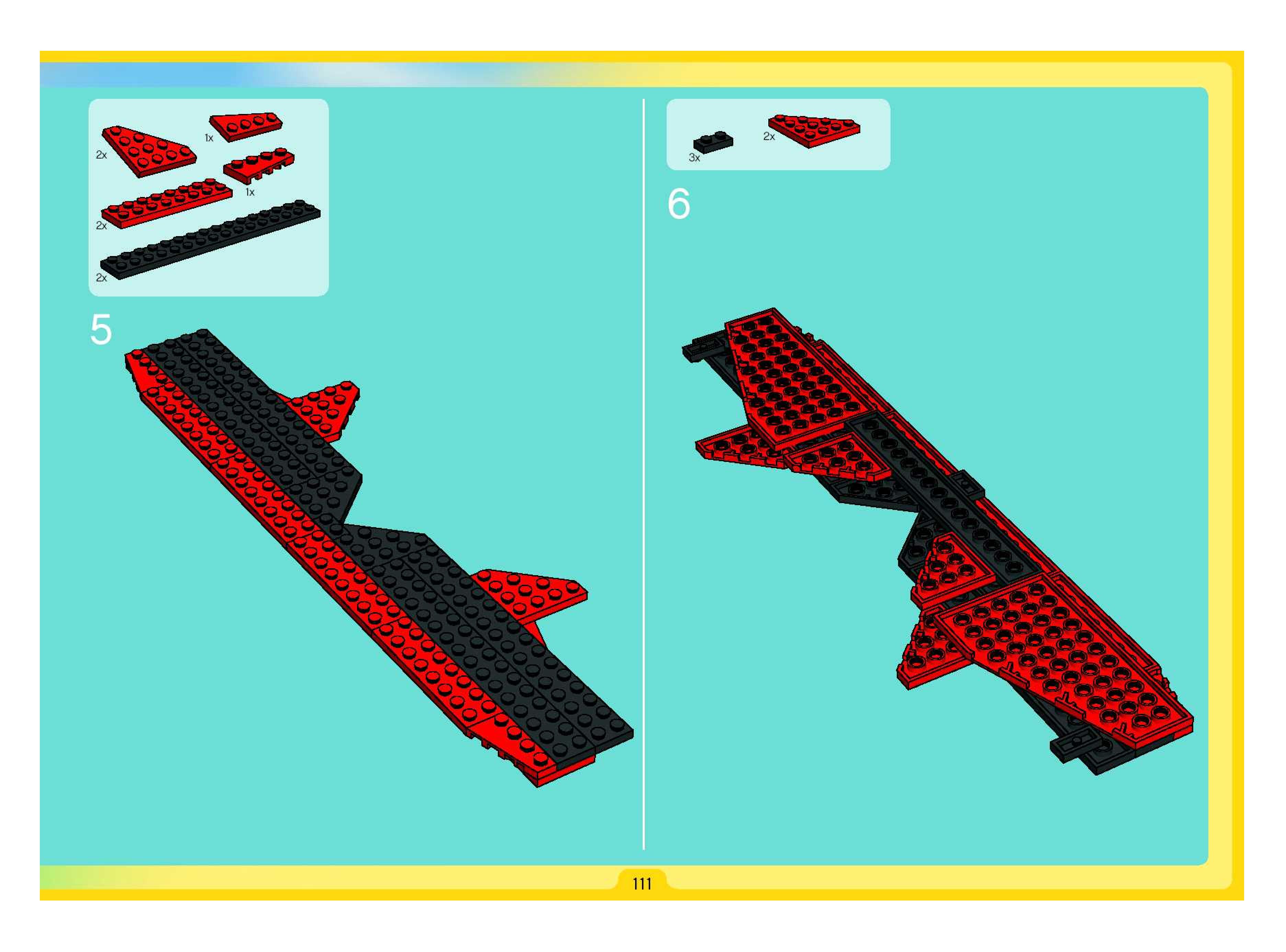 2x
1x
1x
2x
2x

5

3x
2x

6

111