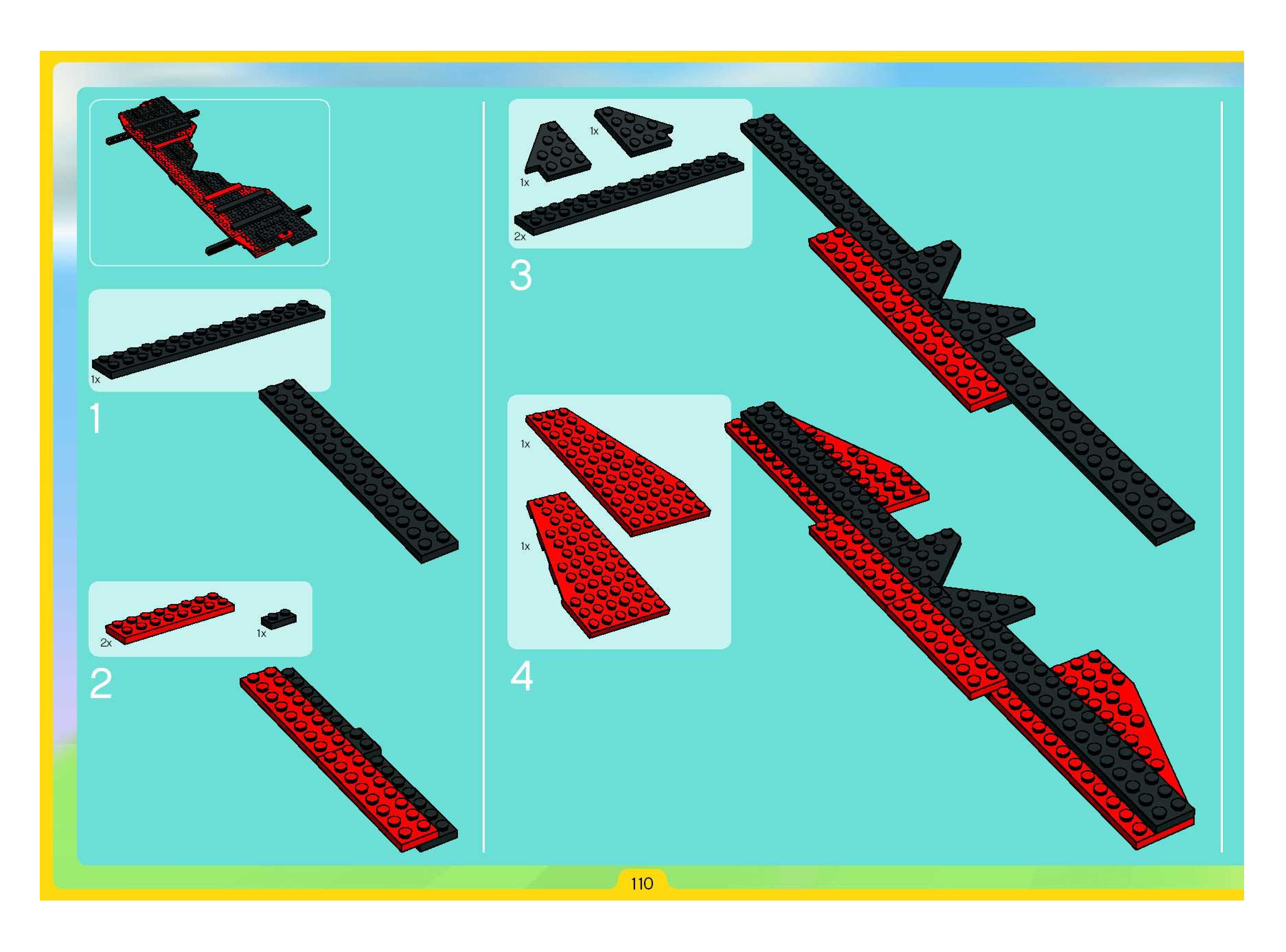 1x

1

2x

1x

2

1x

1x

2x

3

1x

1x

4

110