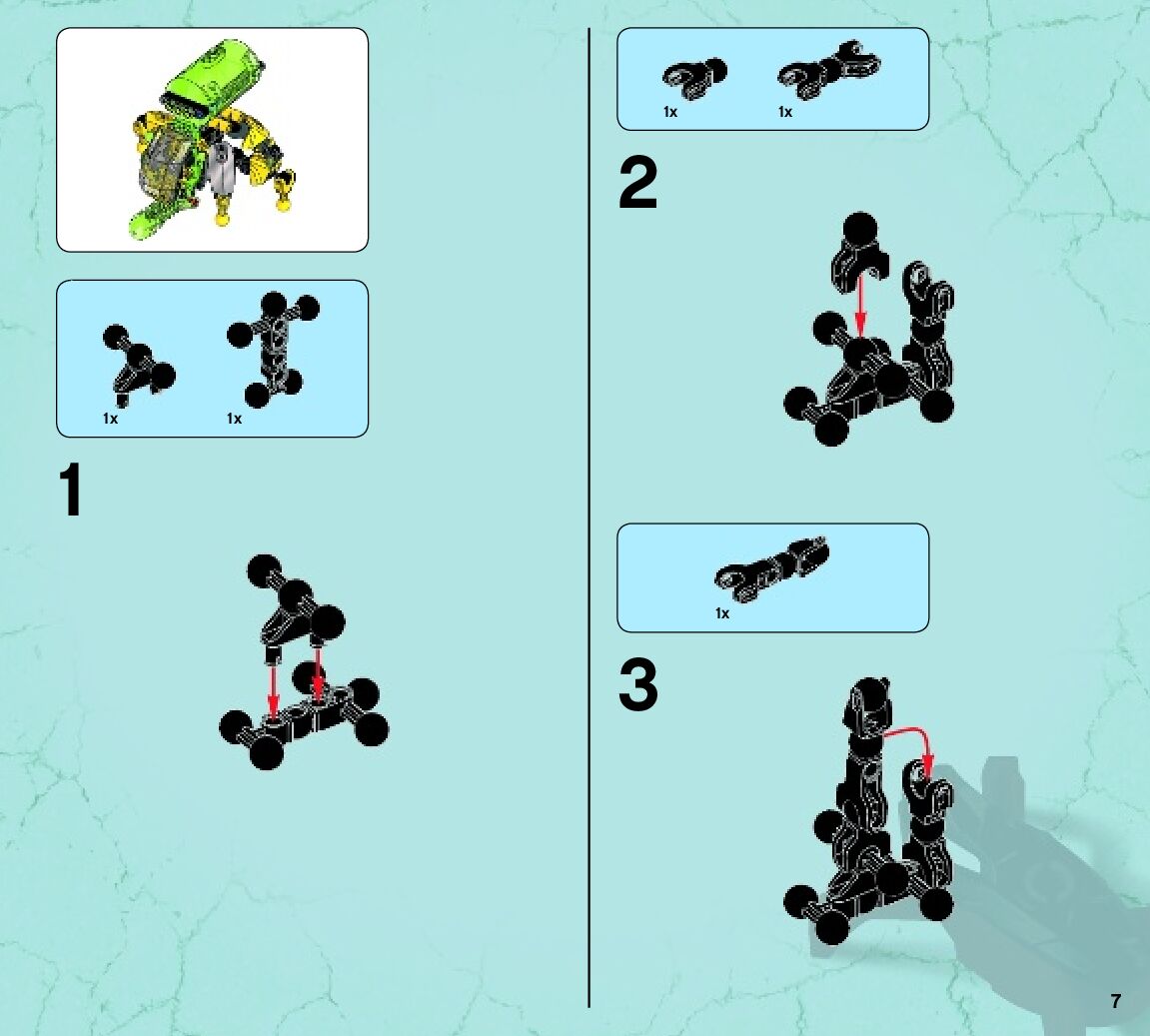 1x 1x

1

1x 1x

2

1x

3

7