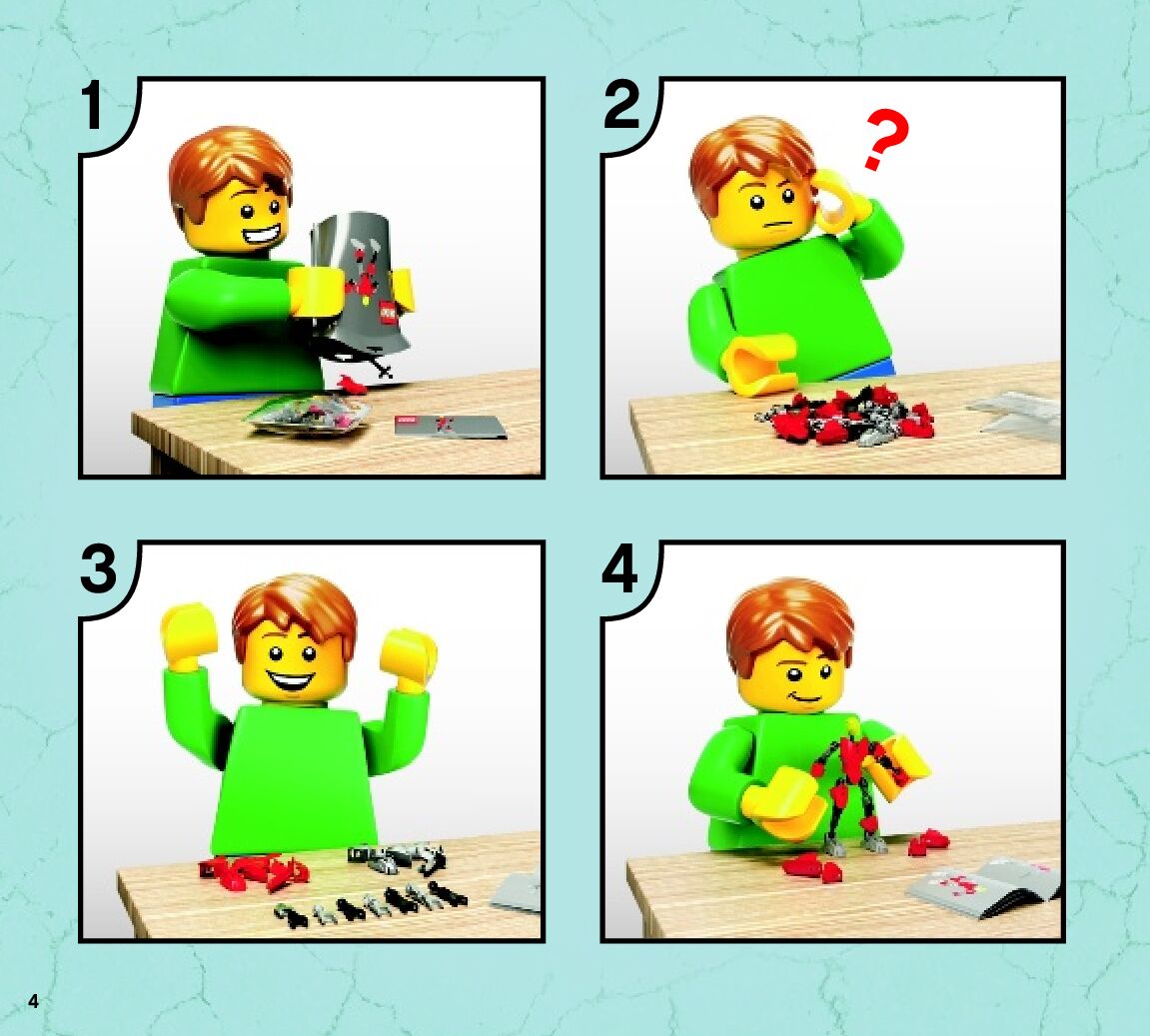 1

2

?

3

4

4