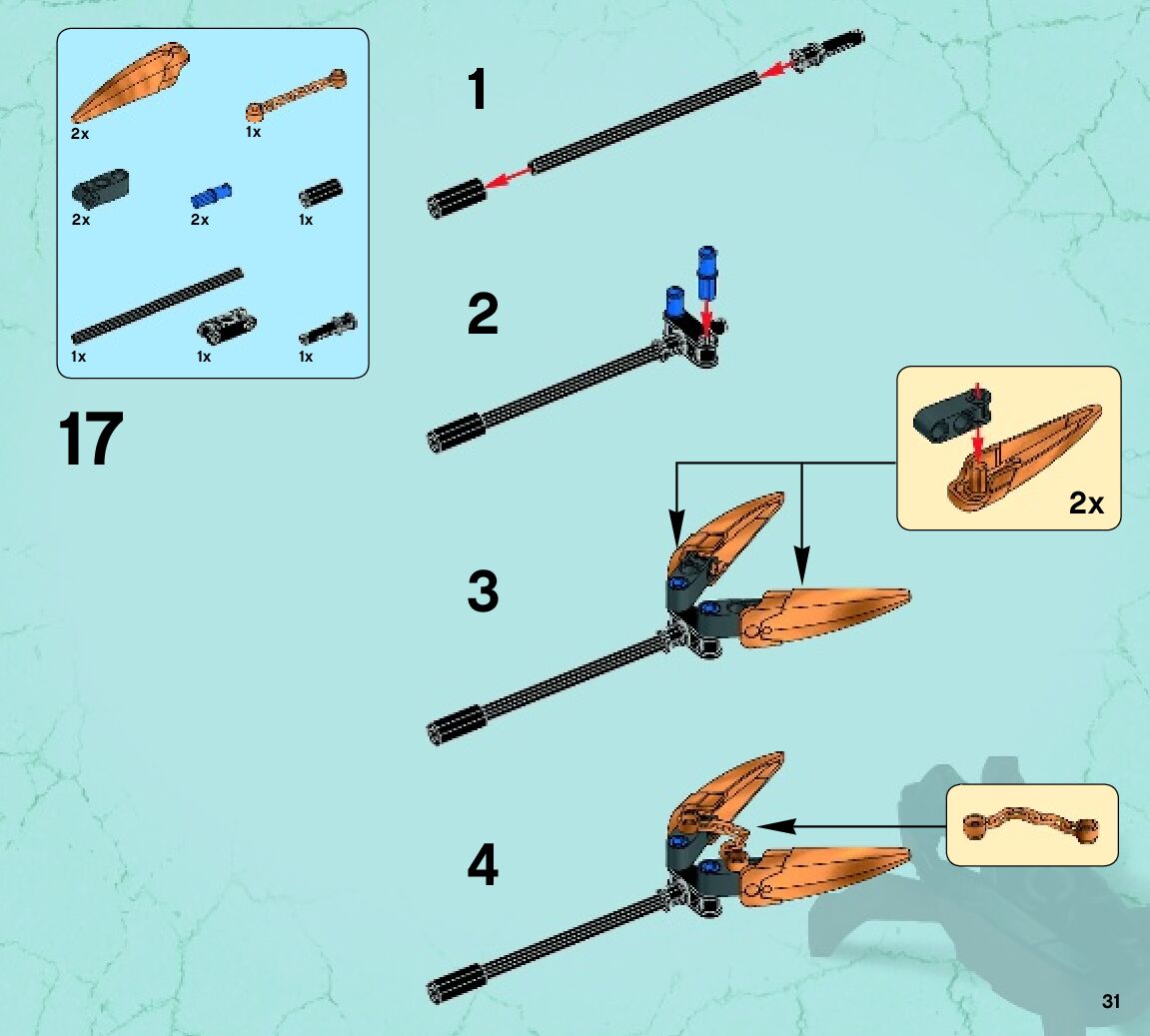 2x
1x
2x
2x
1x
1x
1x
1x

17

1

2

2x

3

4

31