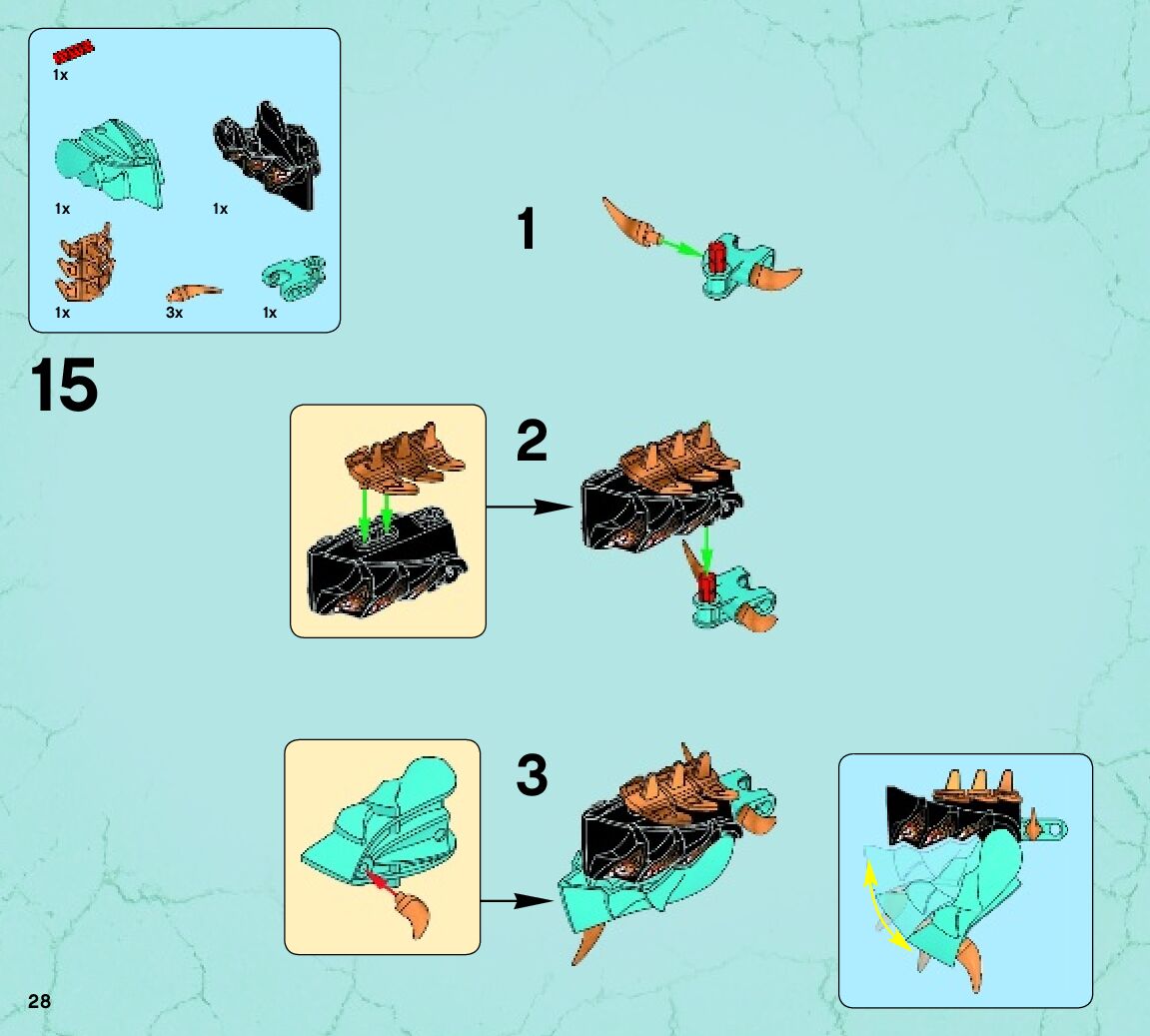 1x

1x

1x

1x

3x

1x

15

1

2

3

28