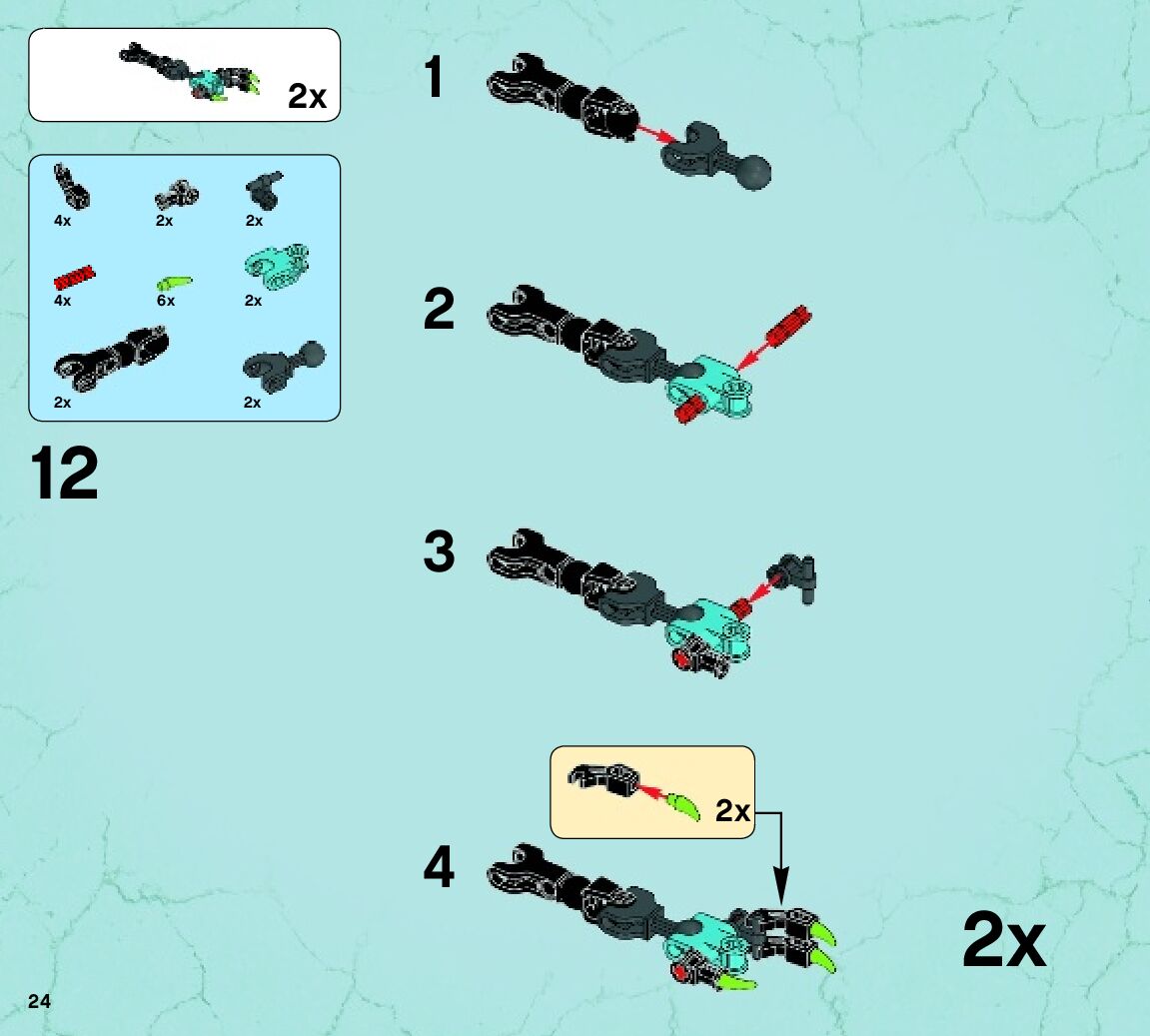 2x

4x
2x
2x
4x
6x
2x
2x
2x

12

1

2

3

2x

4

2x

24