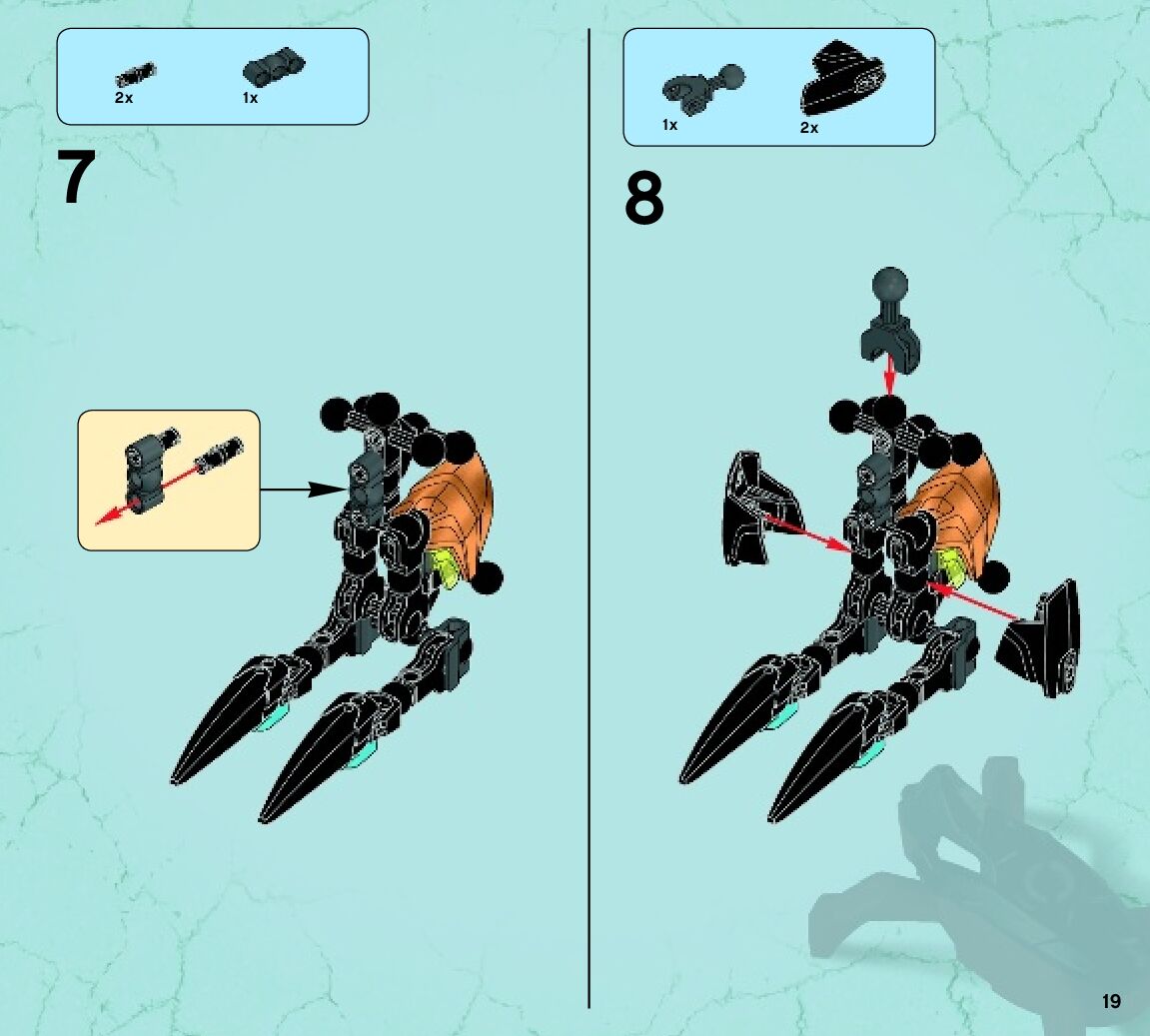 2x 1x

7

1x 2x

8

19