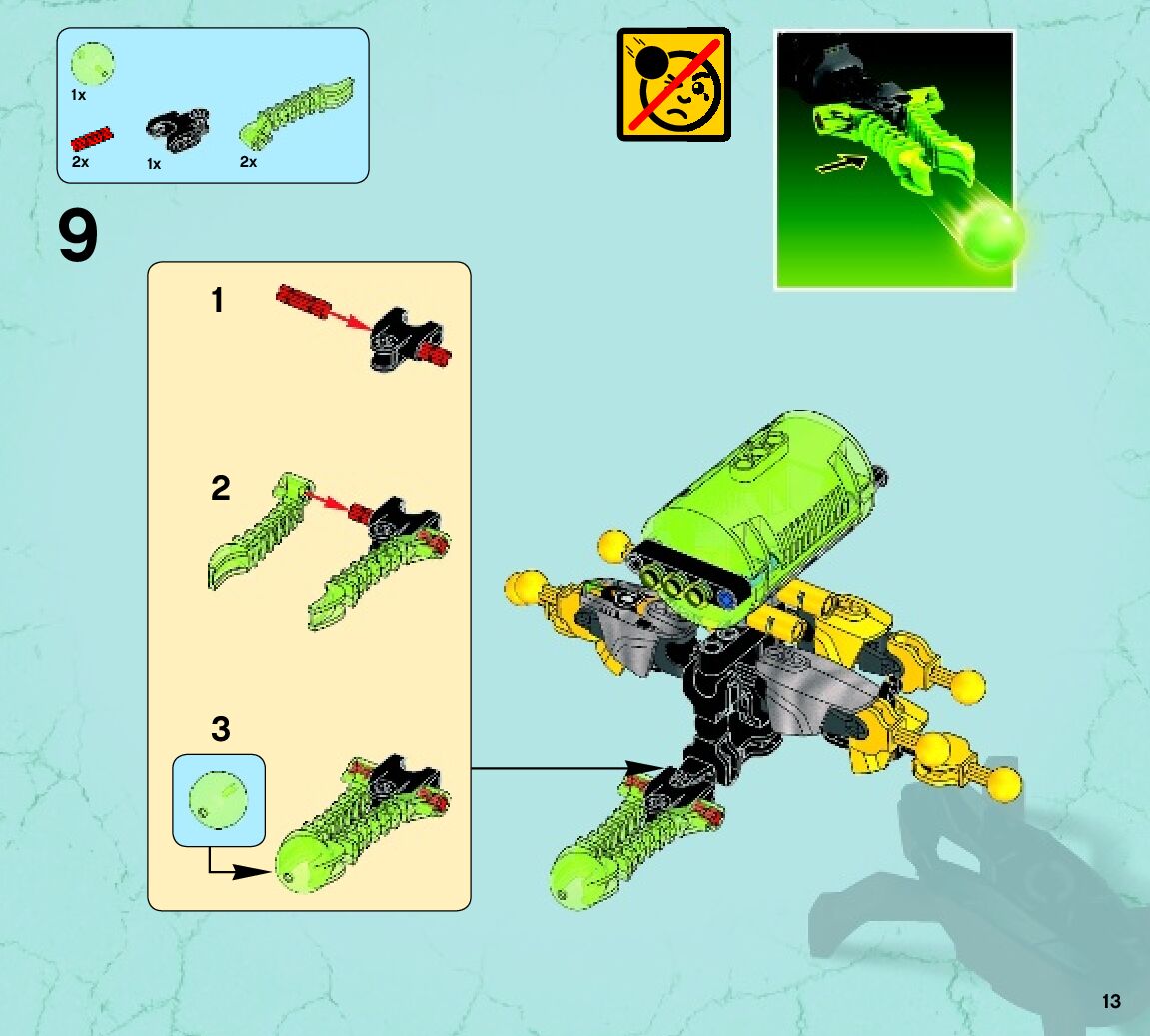 1x

2x

1x

2x

9

1

2

3

13