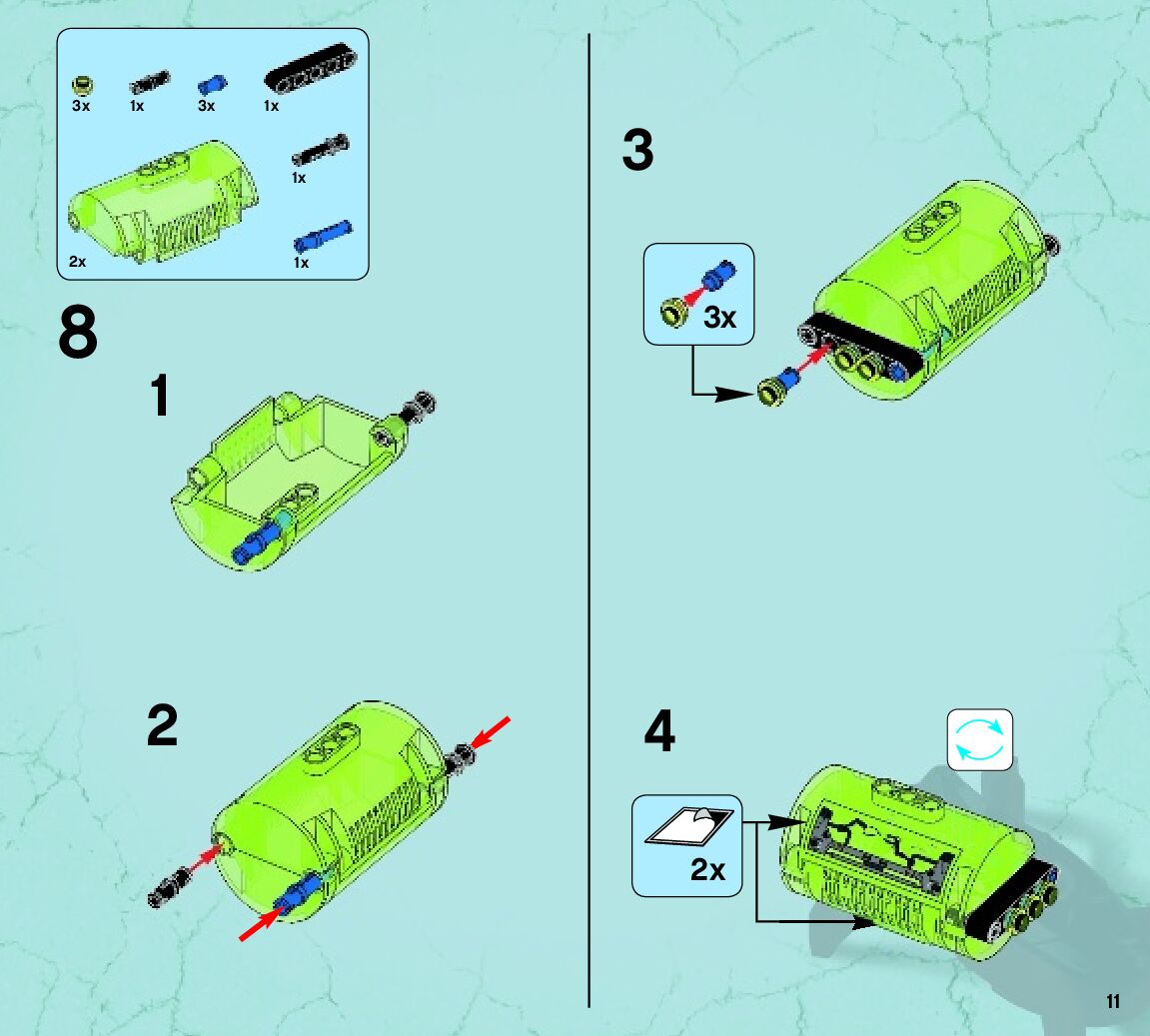 3x 1x 3x 1x

1x

2x 1x

8

1

2

3

3x

4

2x

11