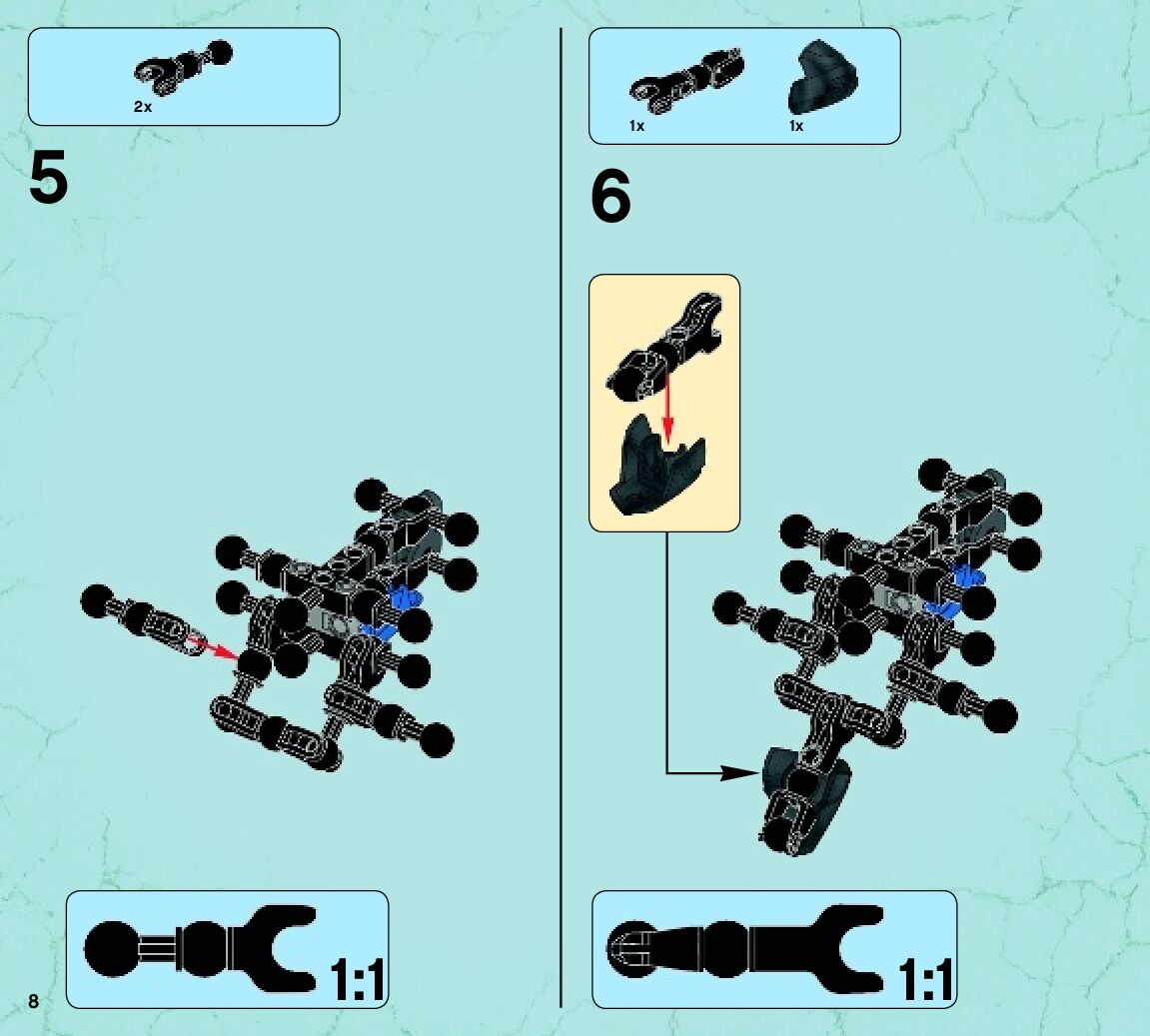 2x

5

1:1

8

1x 1x

6

1:1