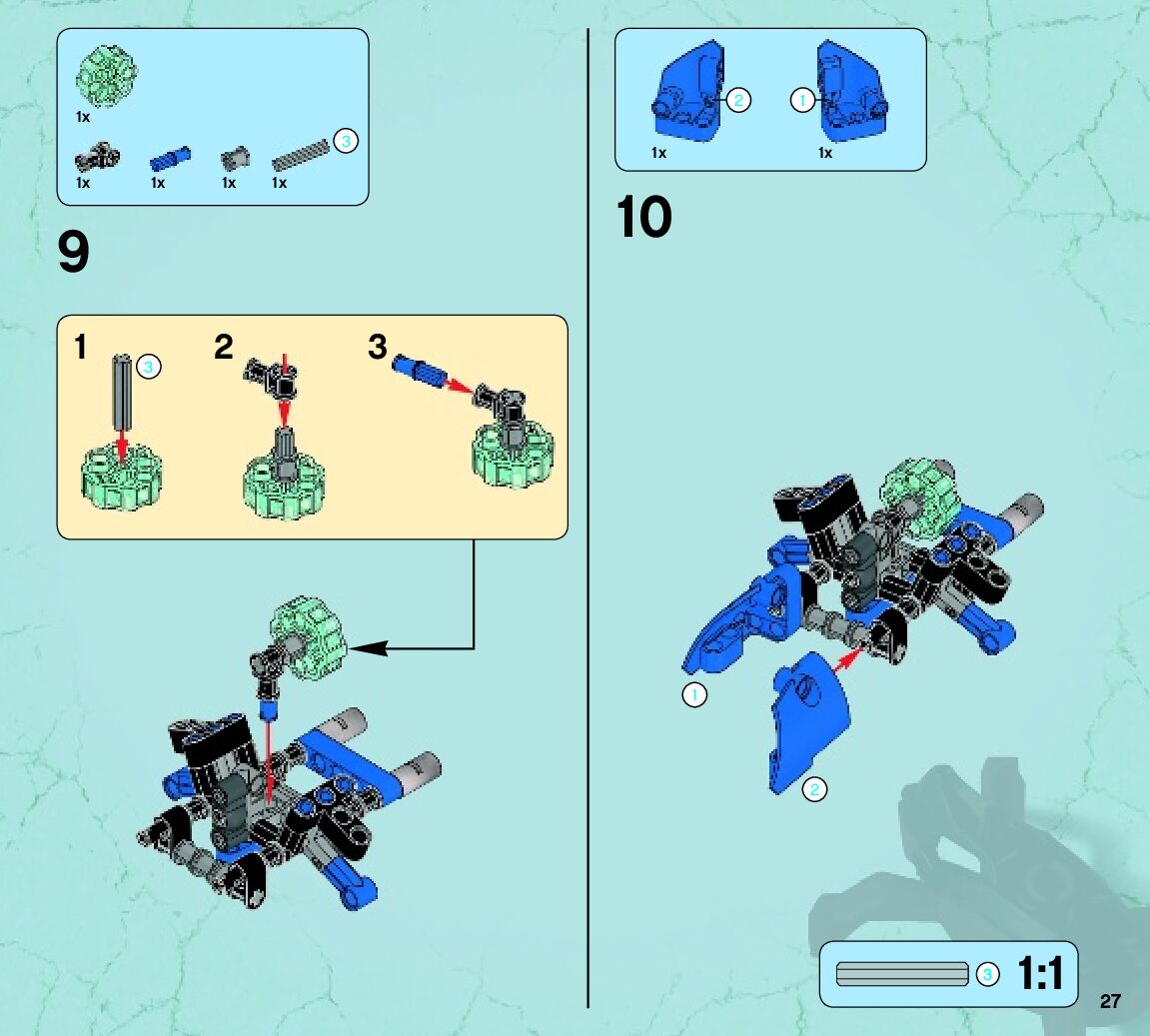 1x

1x 1x 1x 1x 3

9

1 3 2 3

2 1

1x 1x

10

1

2

3 1:1

27