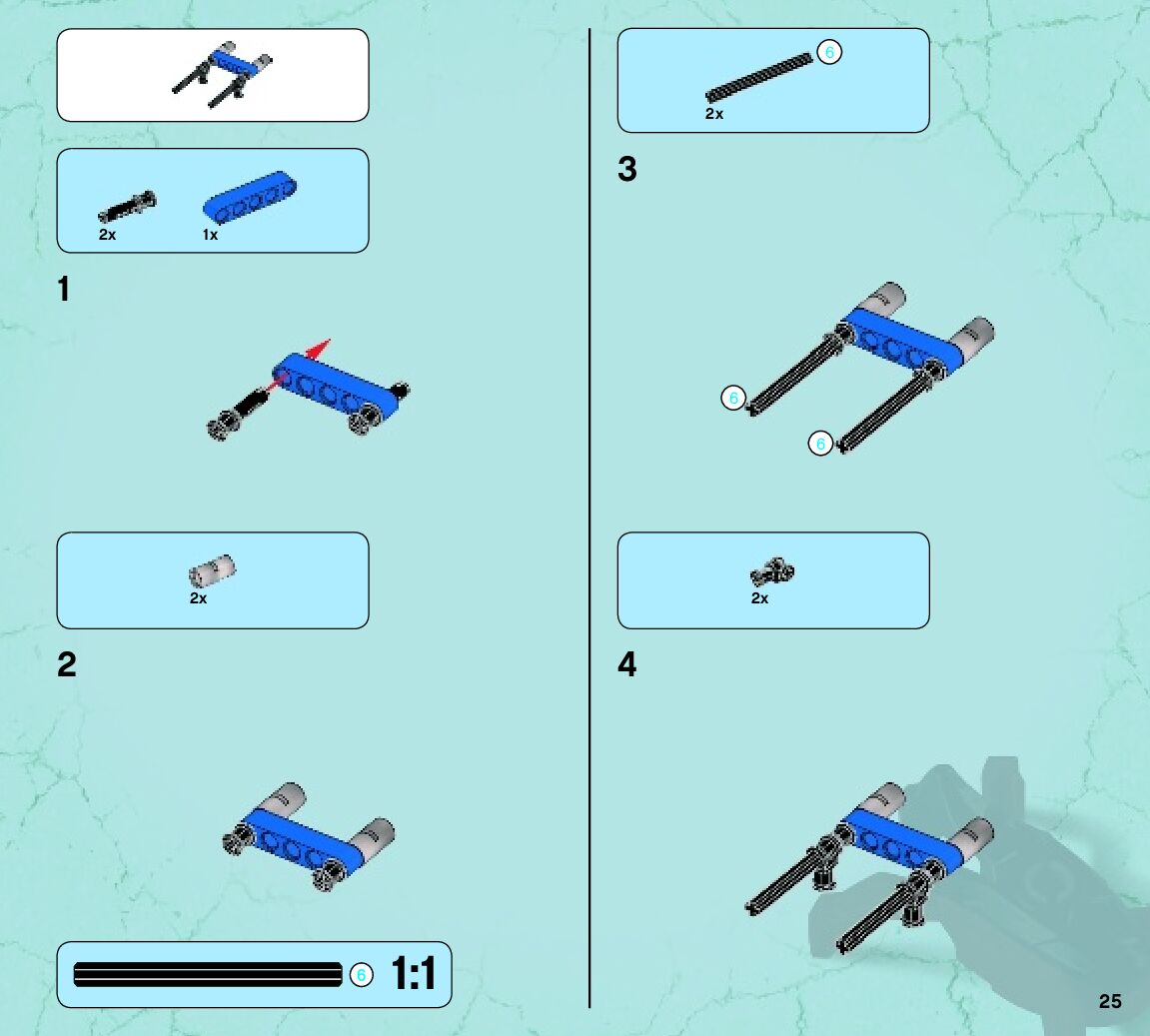 2x 1x

1

2x

2

6 1:1

6
2x

3

6

6

2x

4

25