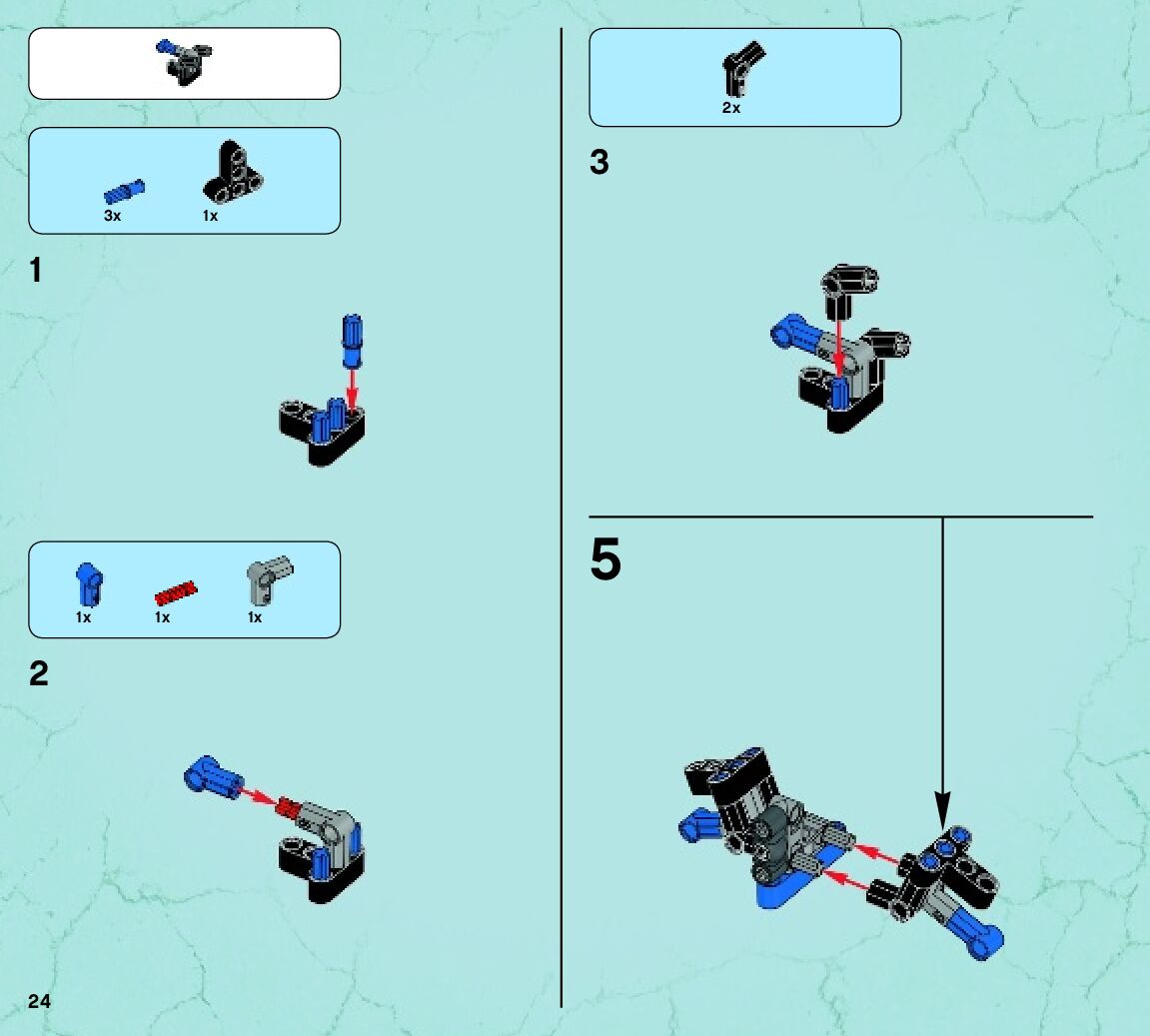 3x
1x

1

1x
1x
1x

2

2x

3

5

24