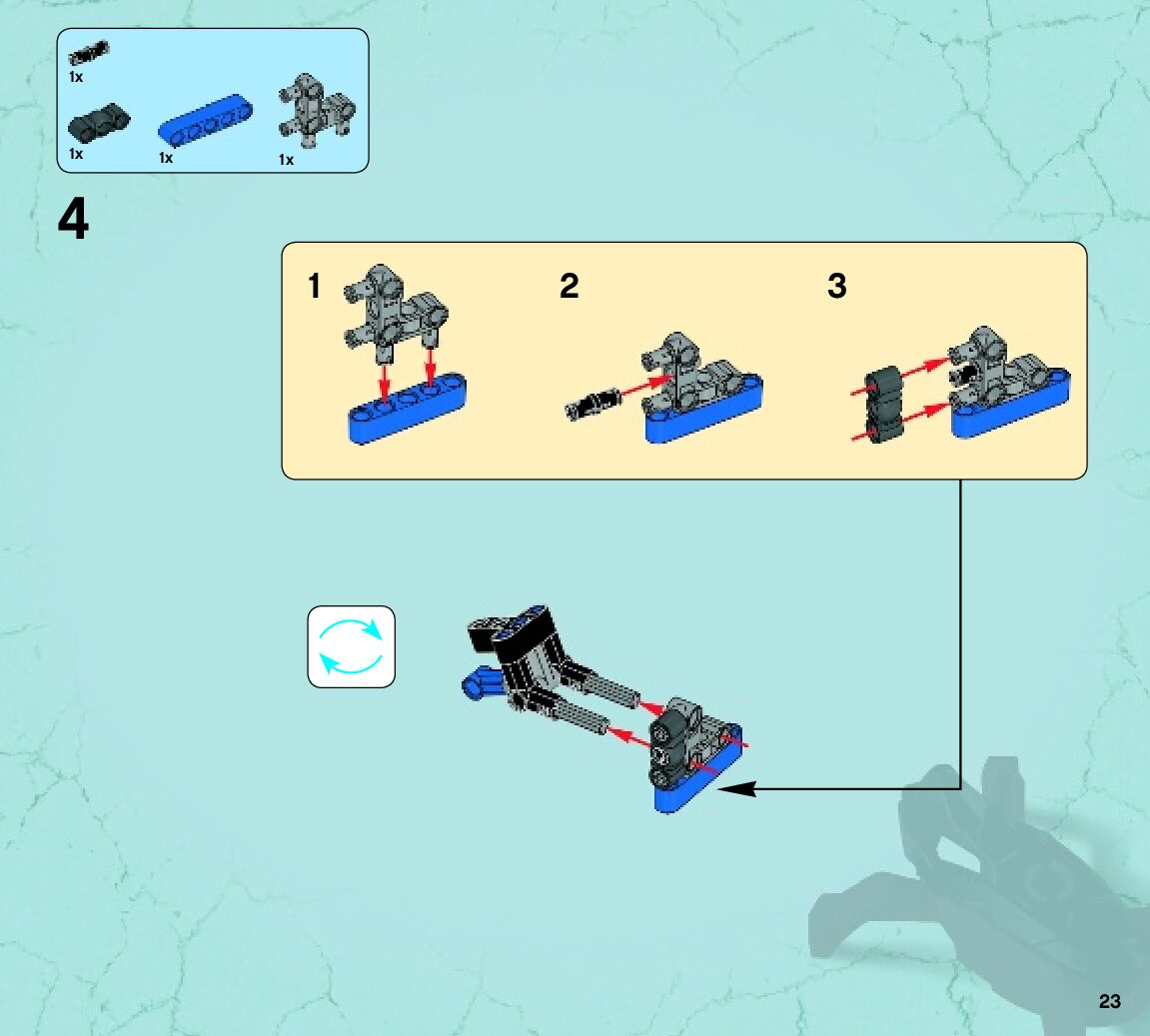 1x

1x

1x

1x

4

1

2

3

23