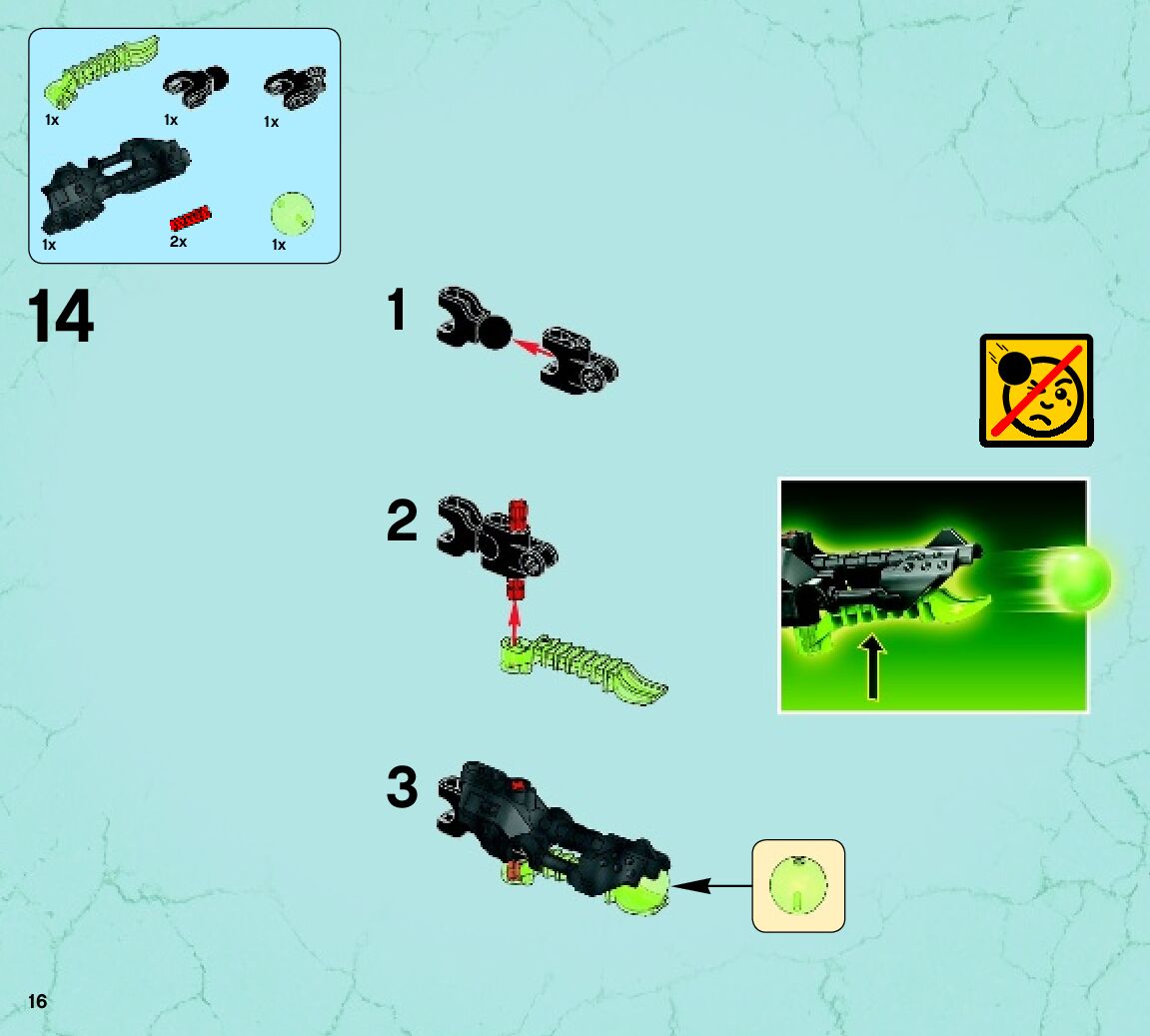 1x
1x
1x
1x
2x
1x

14

1

2

3

16