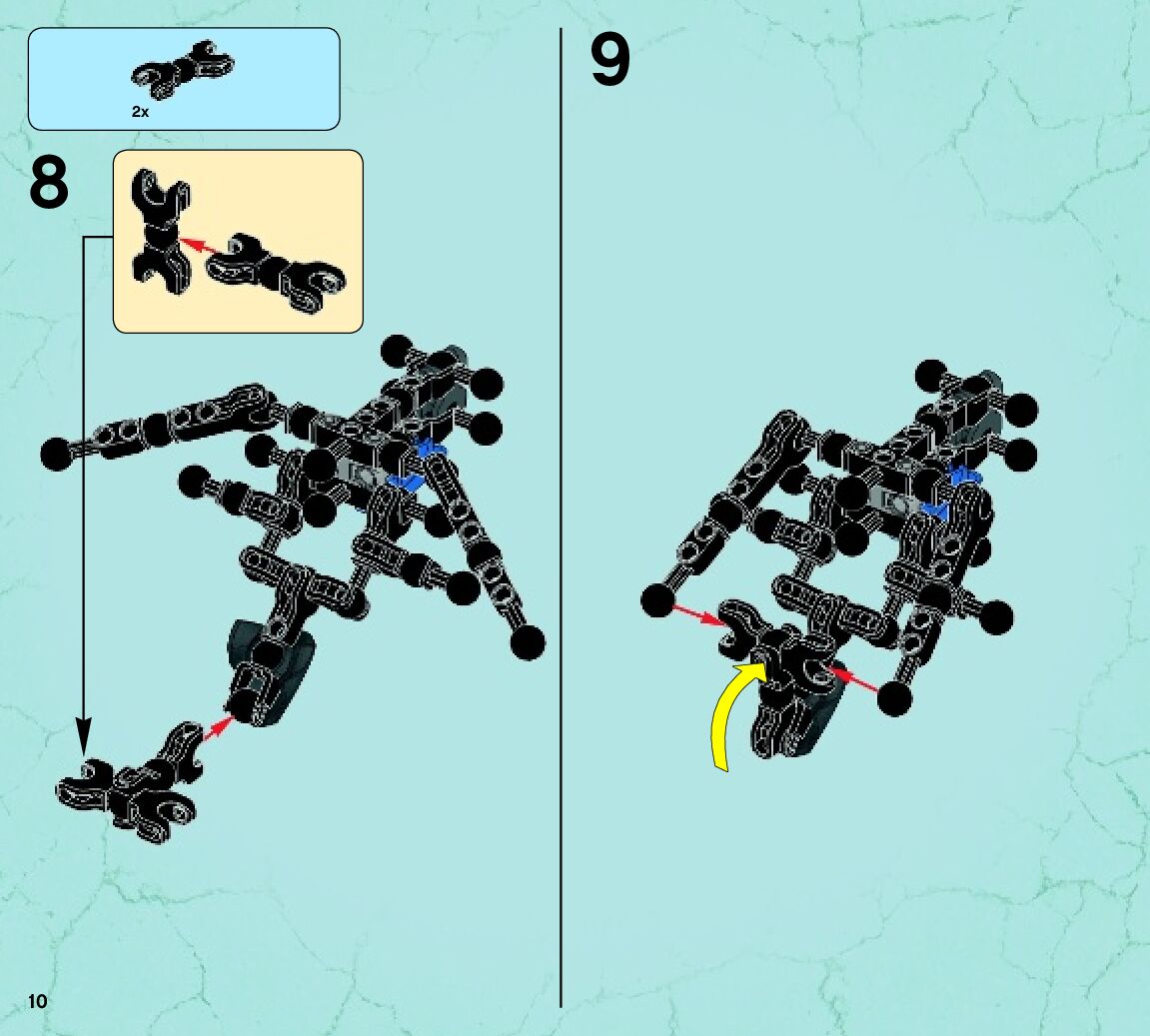 2x

8

9

10