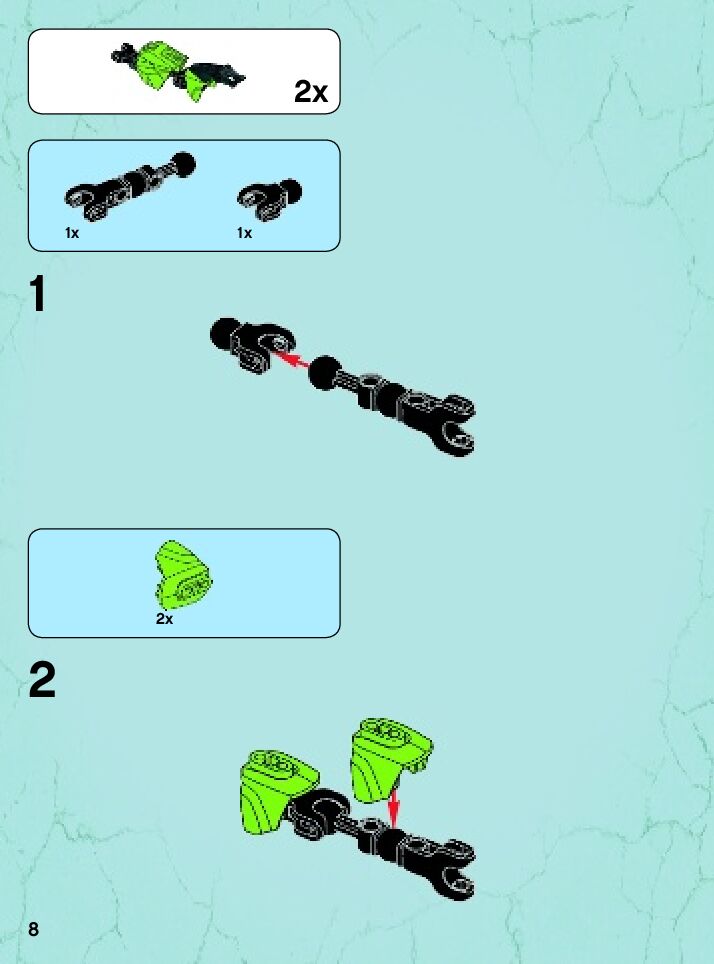 2x

1x
1x

1

2x

2

8