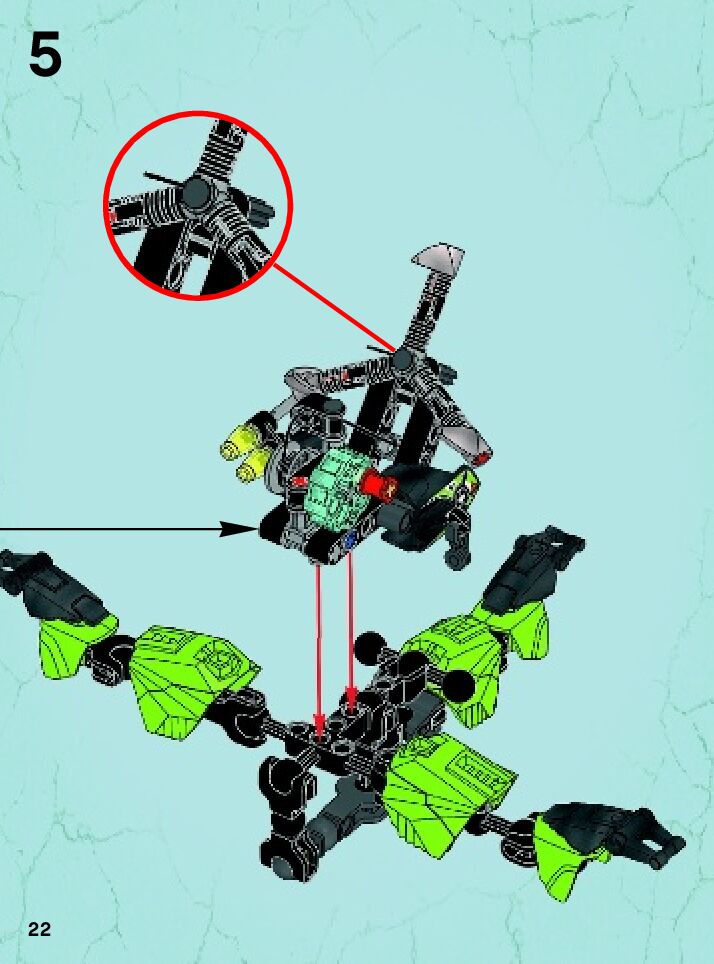 5

22