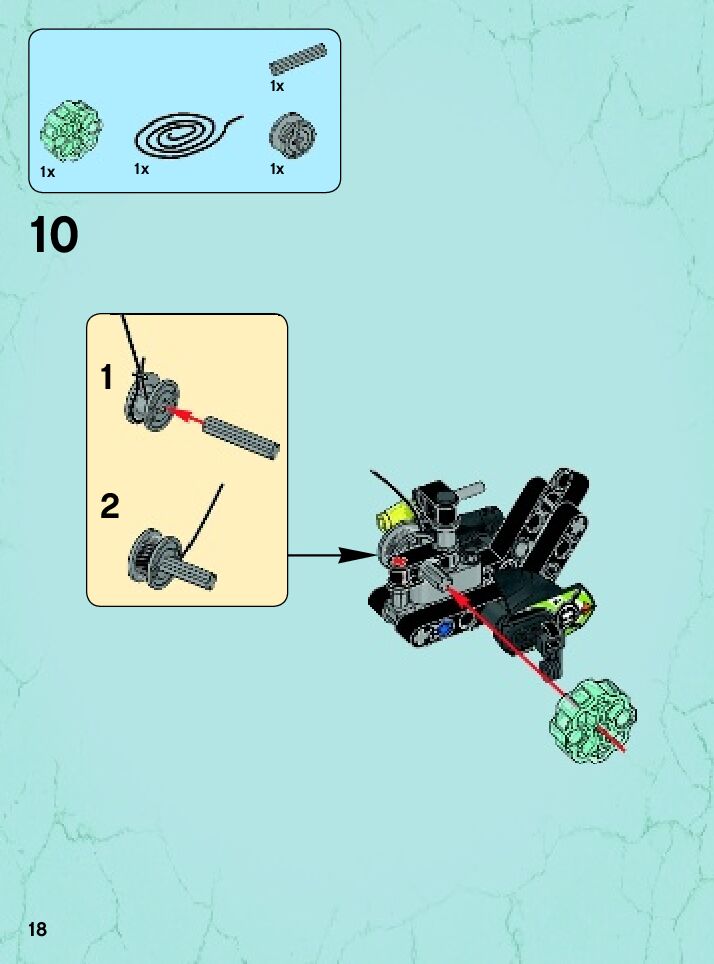 1x

1x

1x

1x

10

1

2

18