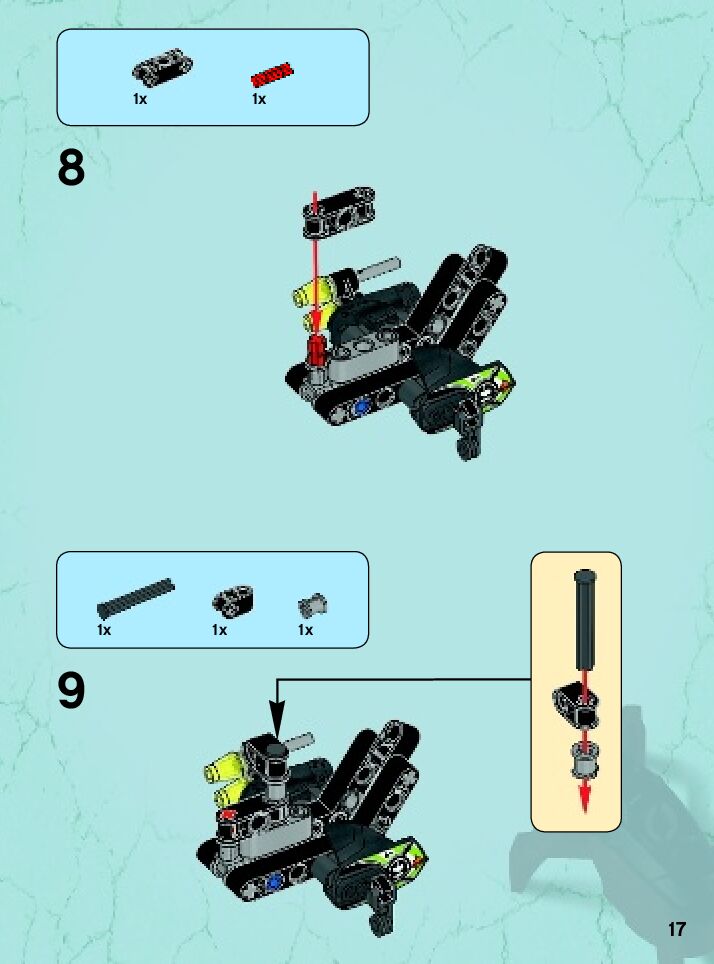 1x 1x

8

1x 1x 1x

9

17