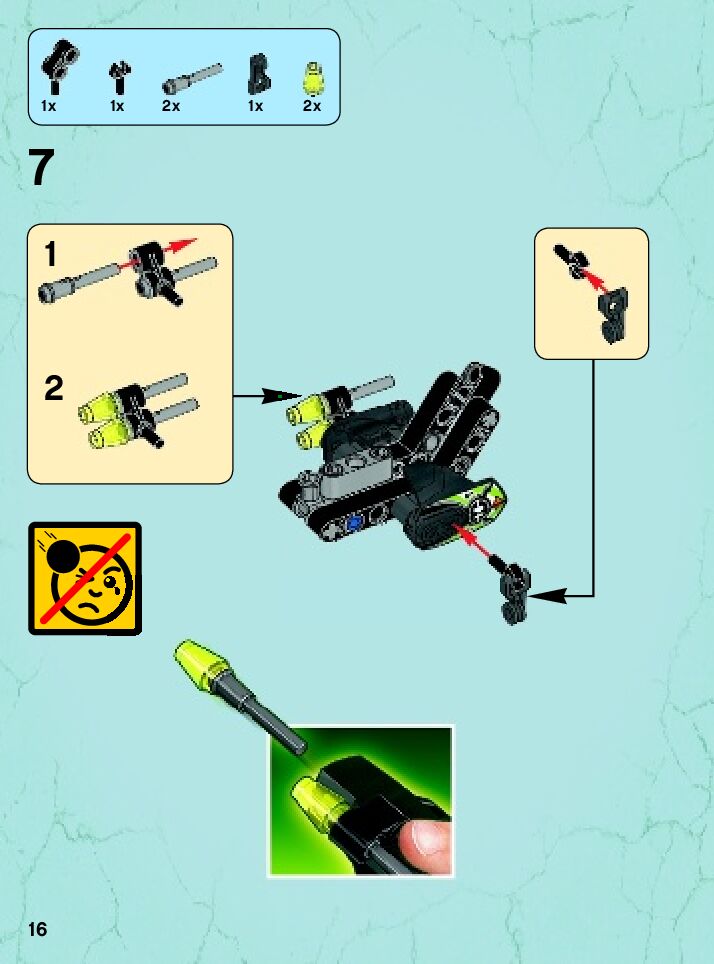 1x 1x 2x 1x 2x

7

1

2

16