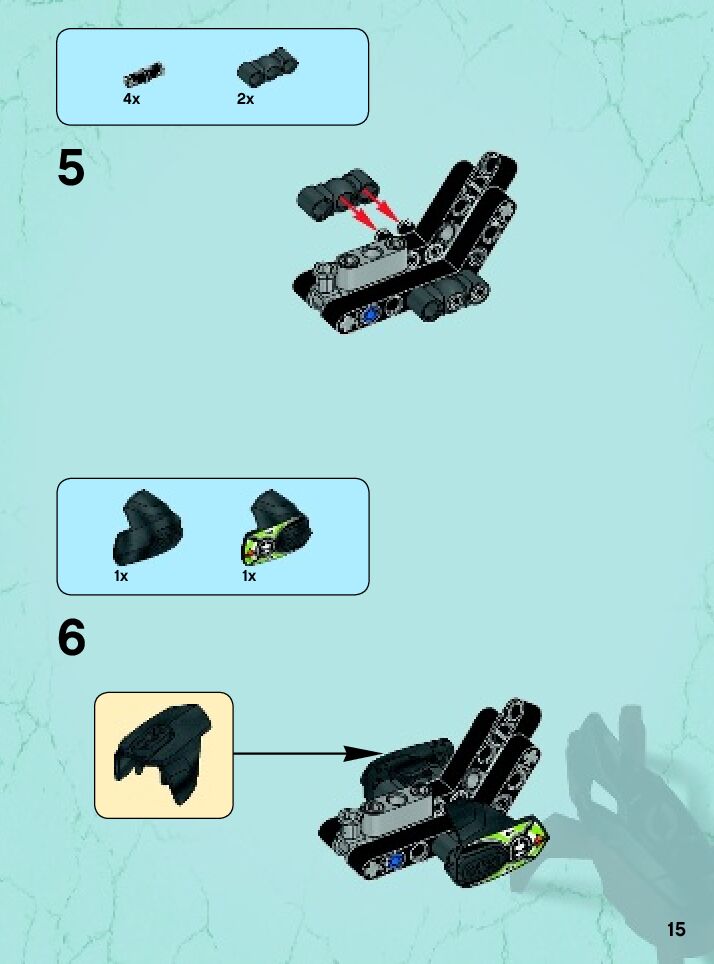 4x
2x

5

1x
1x

6

15