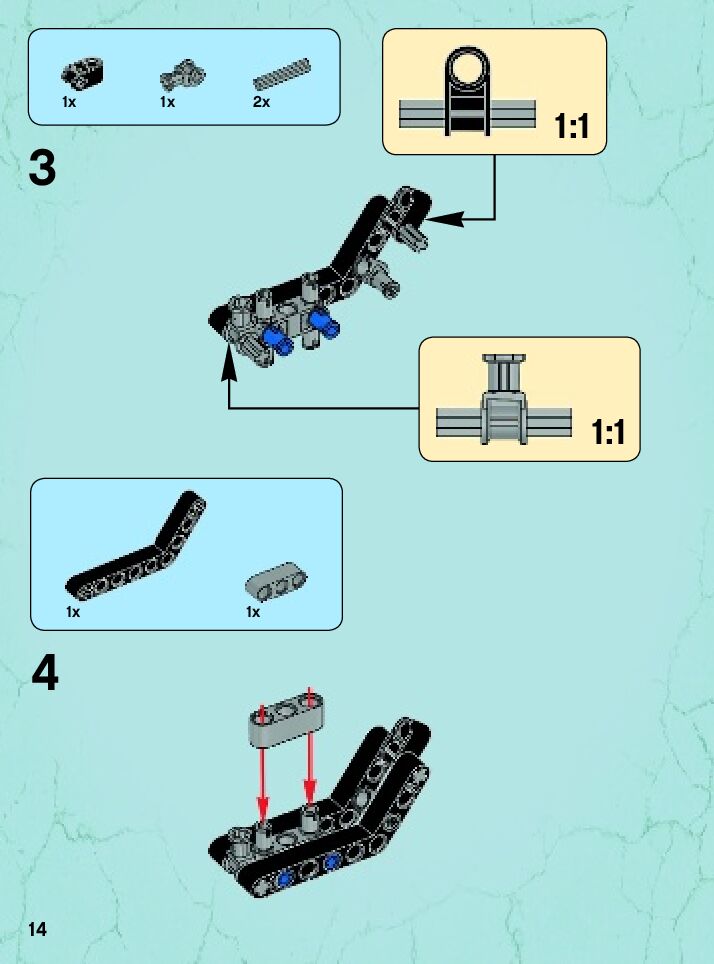 1x 1x 2x

1:1

3

1:1

1x 1x

4

14