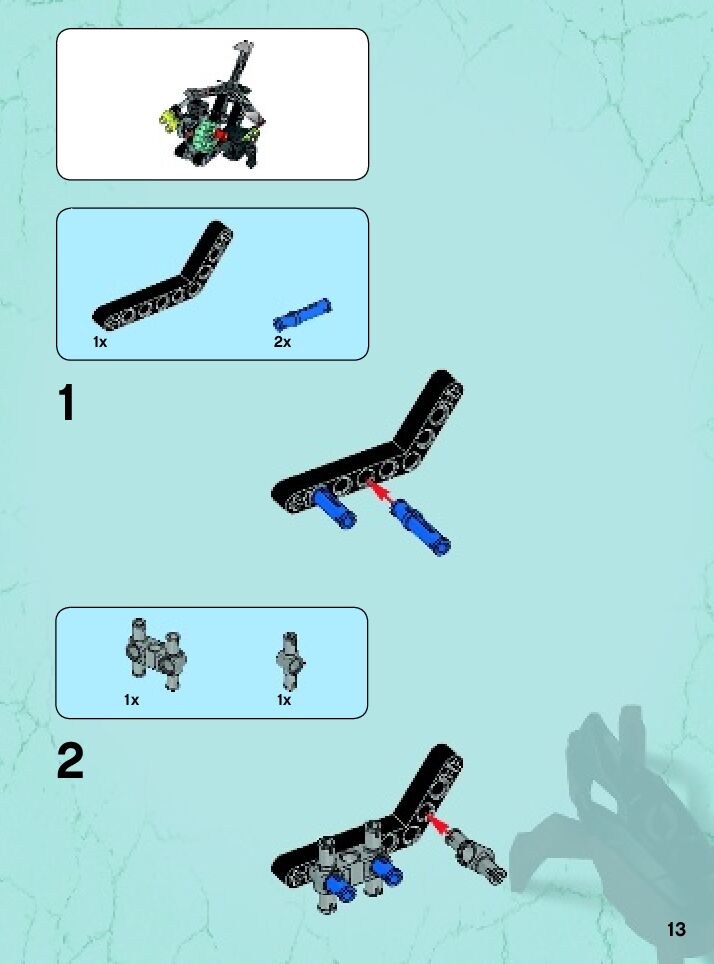 1x

2x

1

1x

1x

2

13