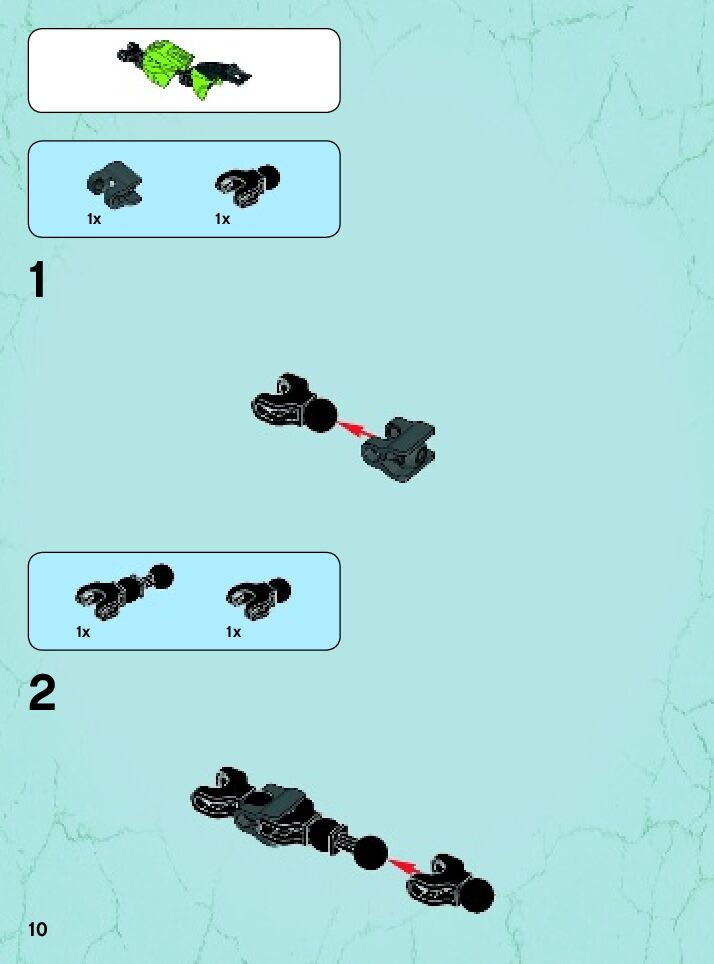 1x 1x

1

1x 1x

2

10